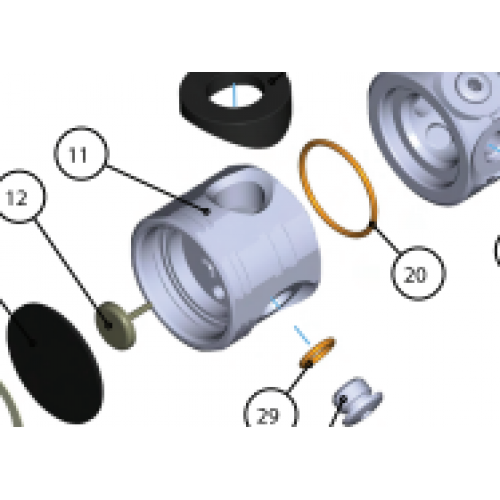 11

12

20

29