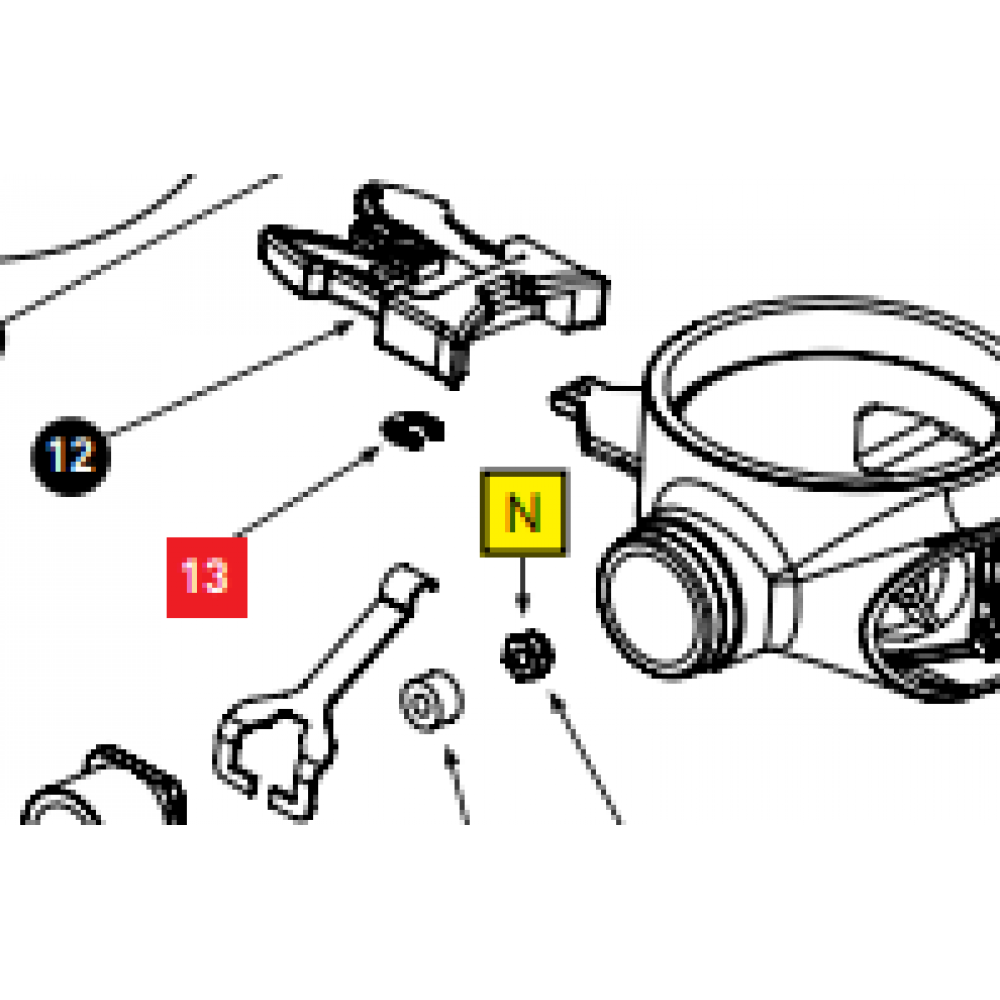 12
13
N