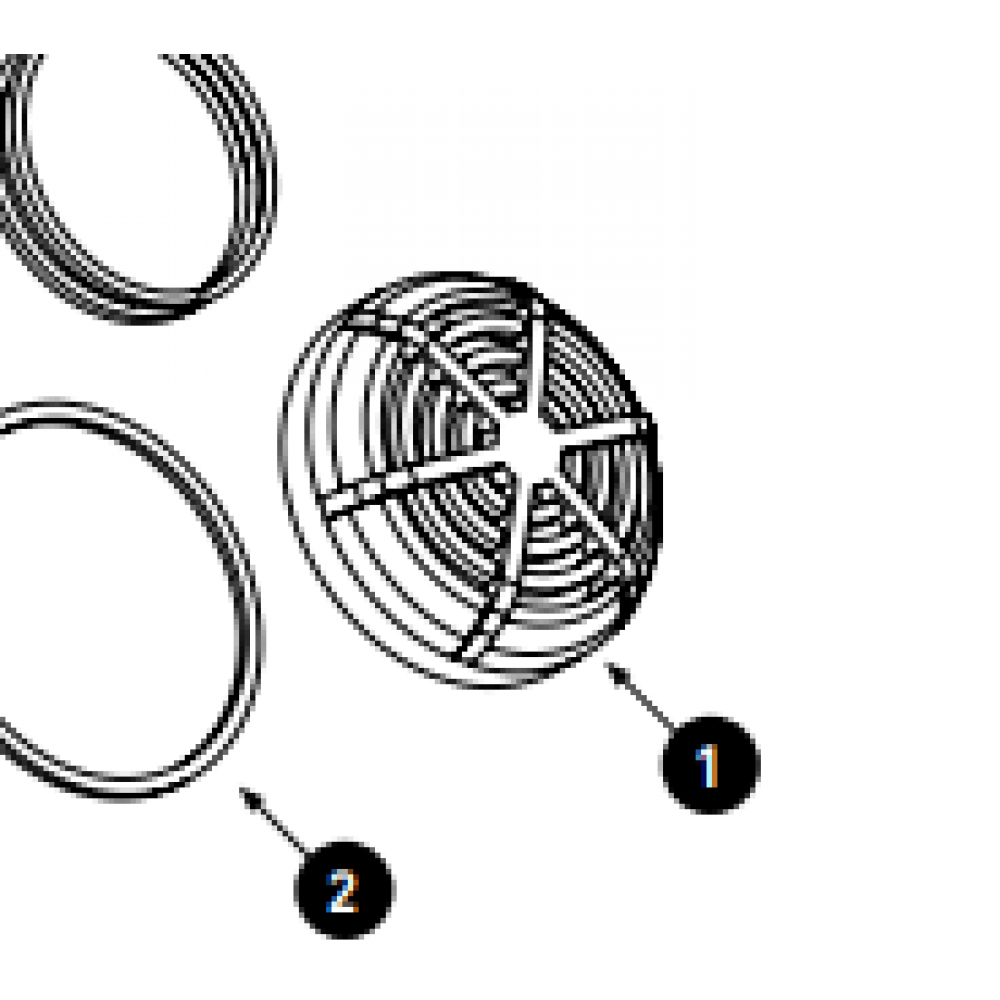 1

2