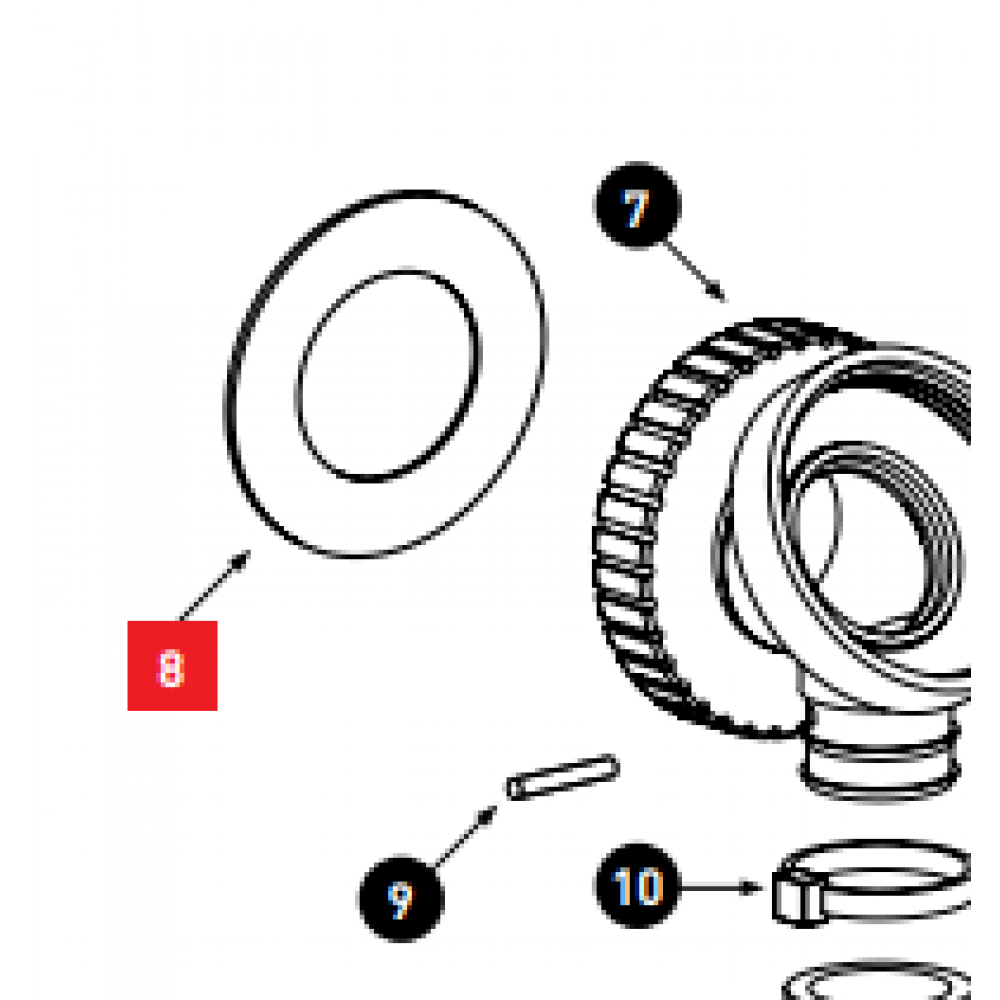 7
8
9
10