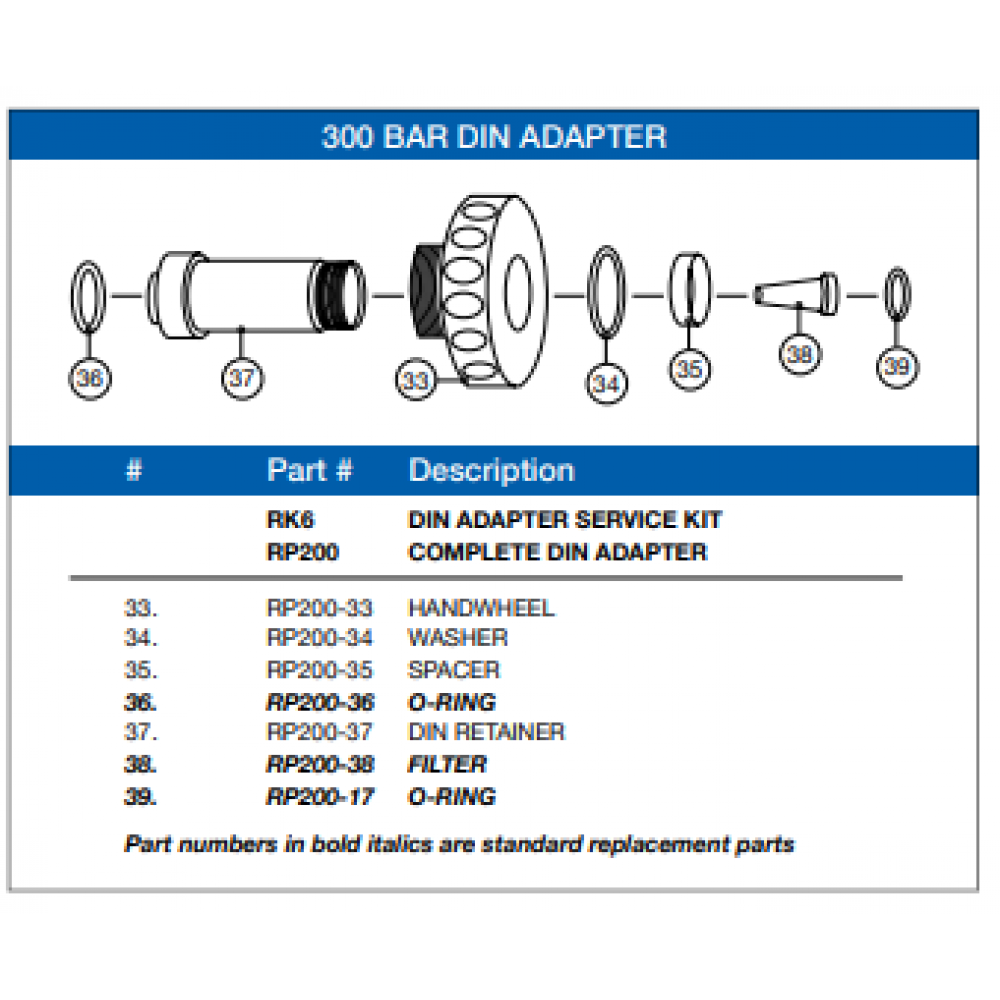 300 BAR DIN ADAPTER

36 37 33 34 35 38 39

| # | Part # | Description |
|---|---|---|
| | RK6 | DIN ADAPTER SERVICE KIT |
| | RP200 | COMPLETE DIN ADAPTER |
| 33. | RP200-33 | HANDWHEEL |
| 34. | RP200-34 | WASHER |
| 35. | RP200-35 | SPACER |
| 36. | RP200-36 | O-RING |
| 37. | RP200-37 | DIN RETAINER |
| 38. | RP200-38 | FILTER |
| 39. | RP200-17 | O-RING |

Part numbers in bold italics are standard replacement parts