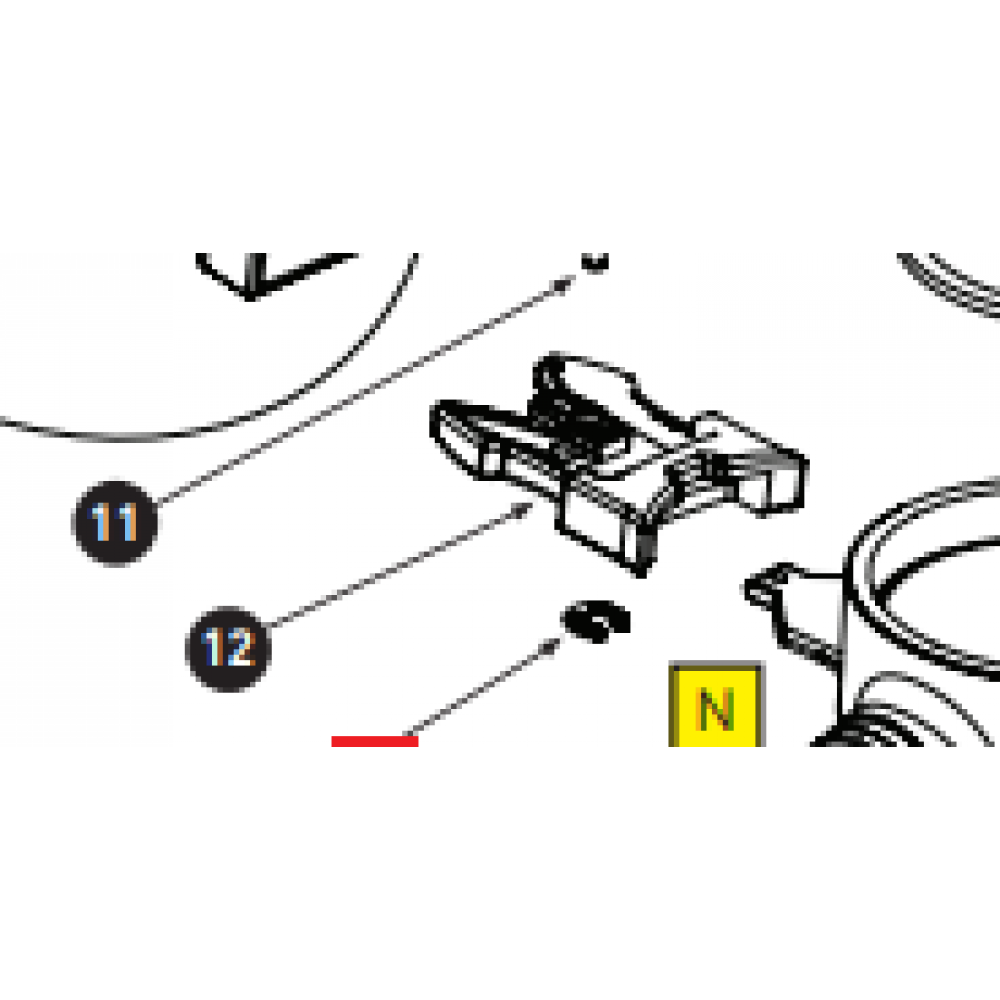 11

12

N