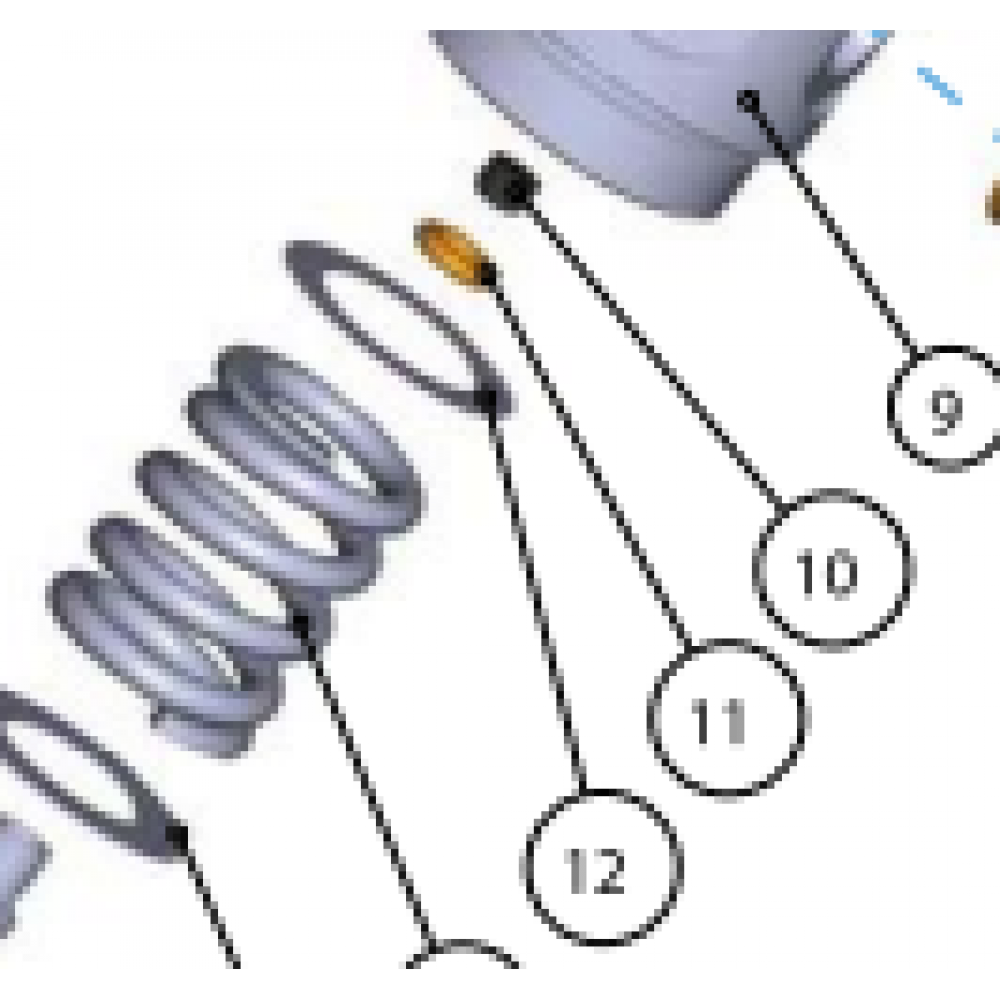 9

10

11

12