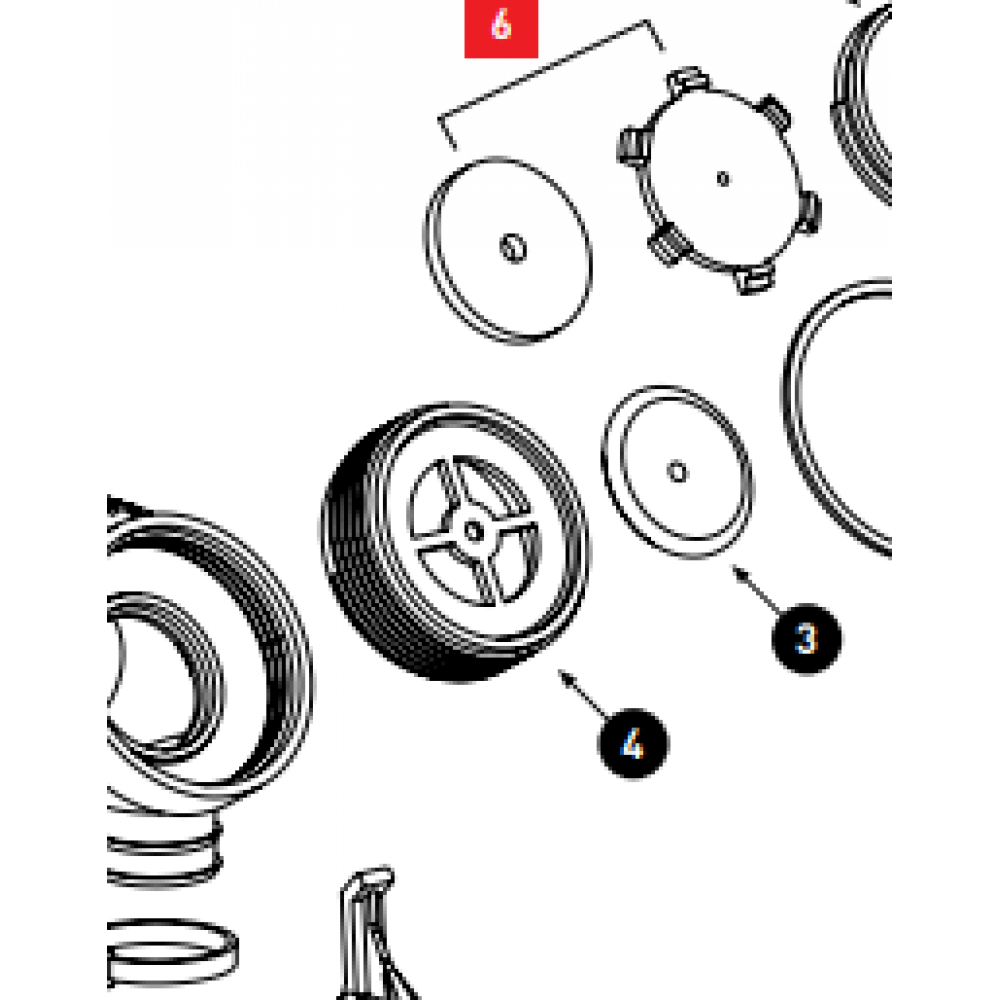 6

3

4