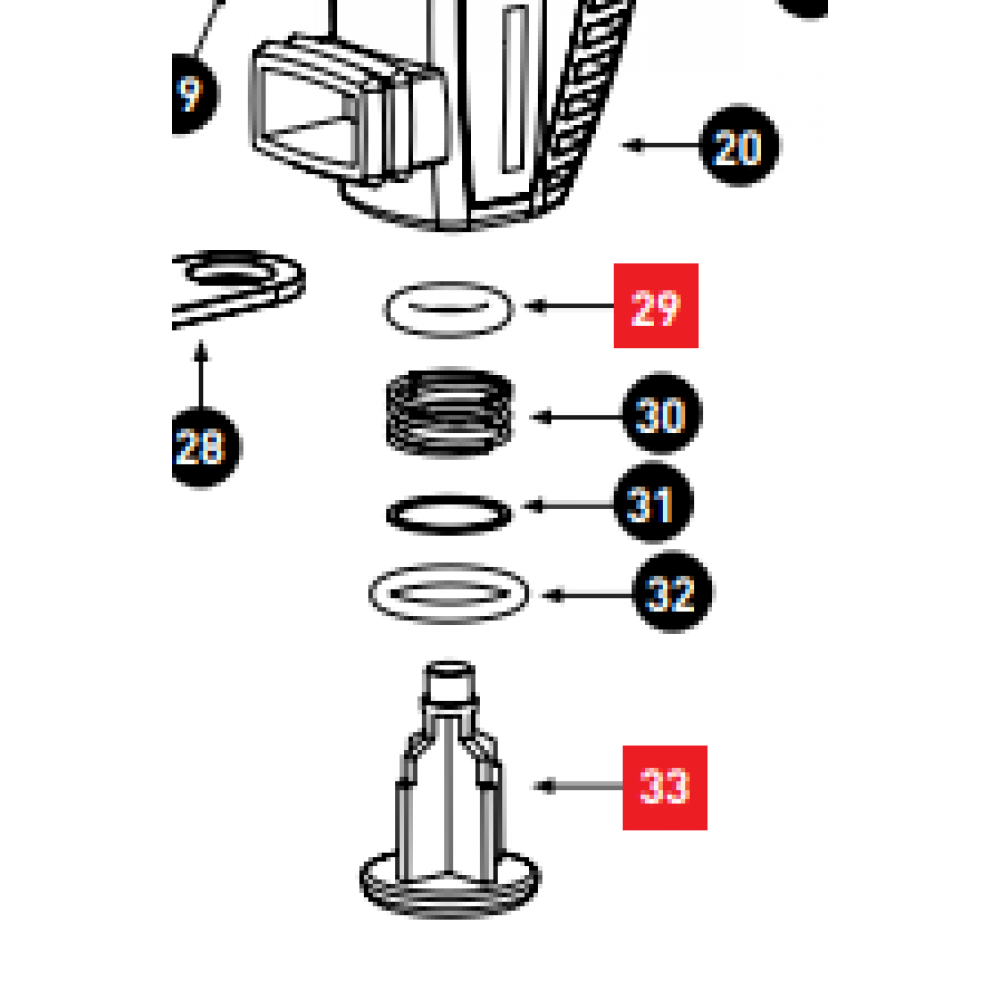 9
20
29
28
30
31
32
33