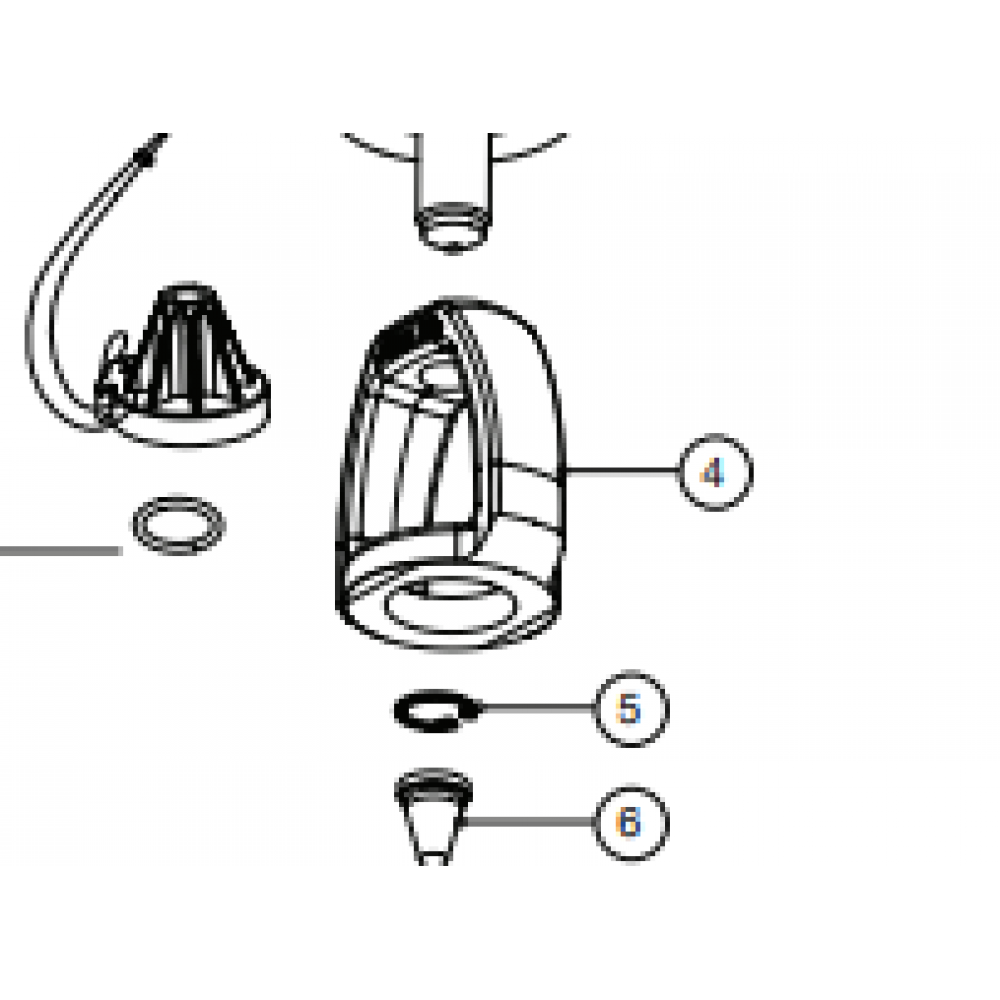 4
5
6