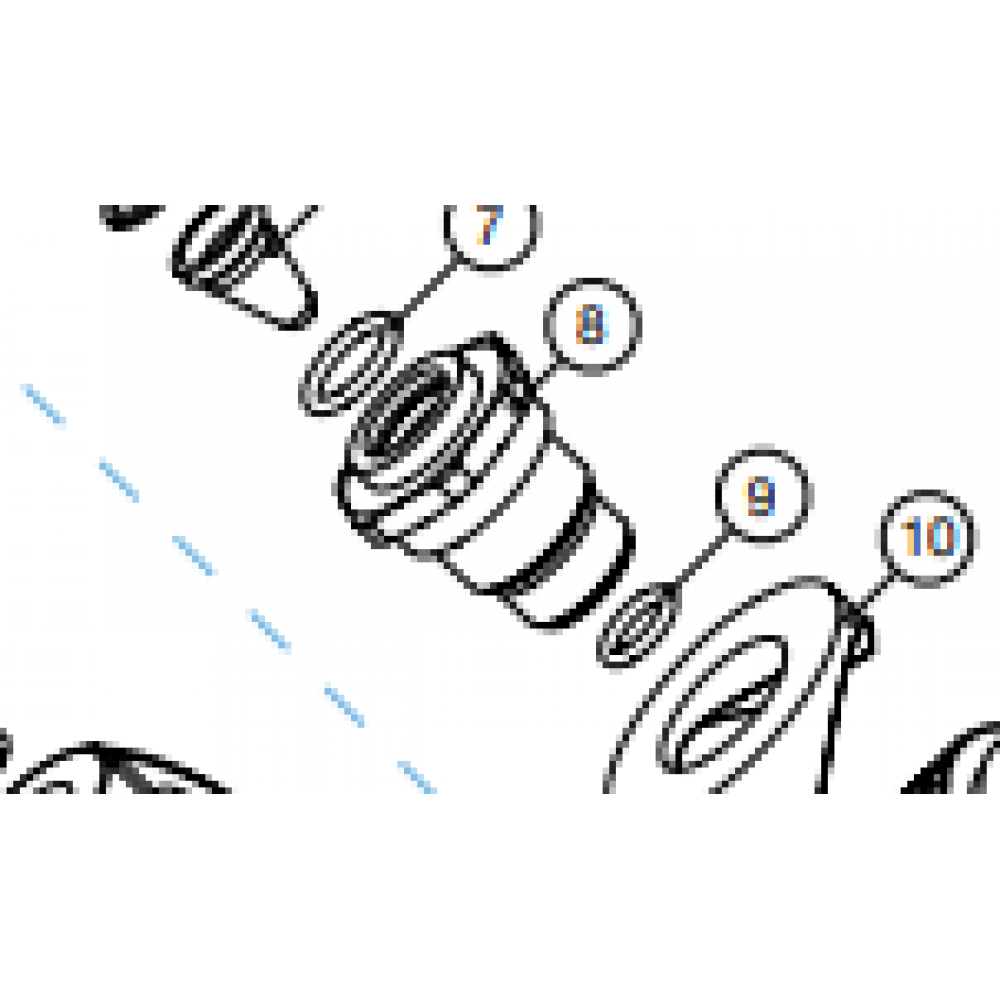 7
8
9
10