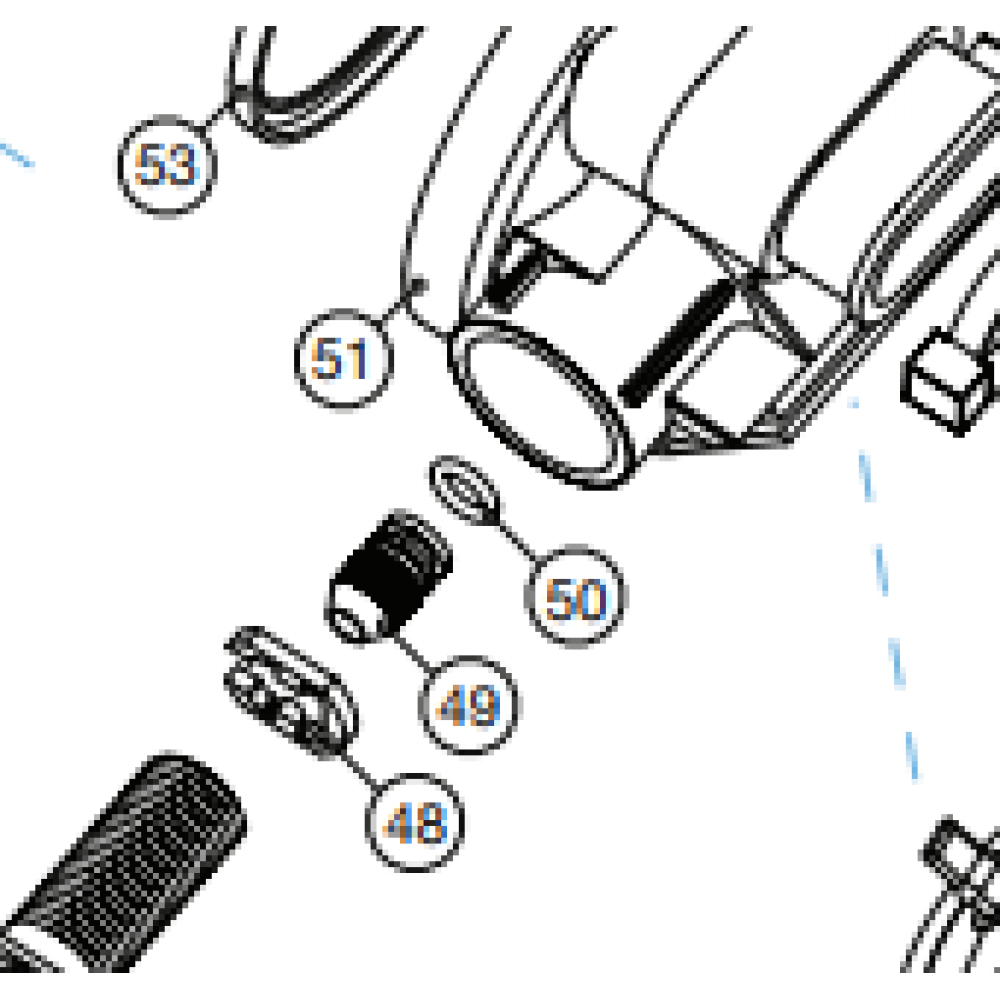 53

51

50

49

48