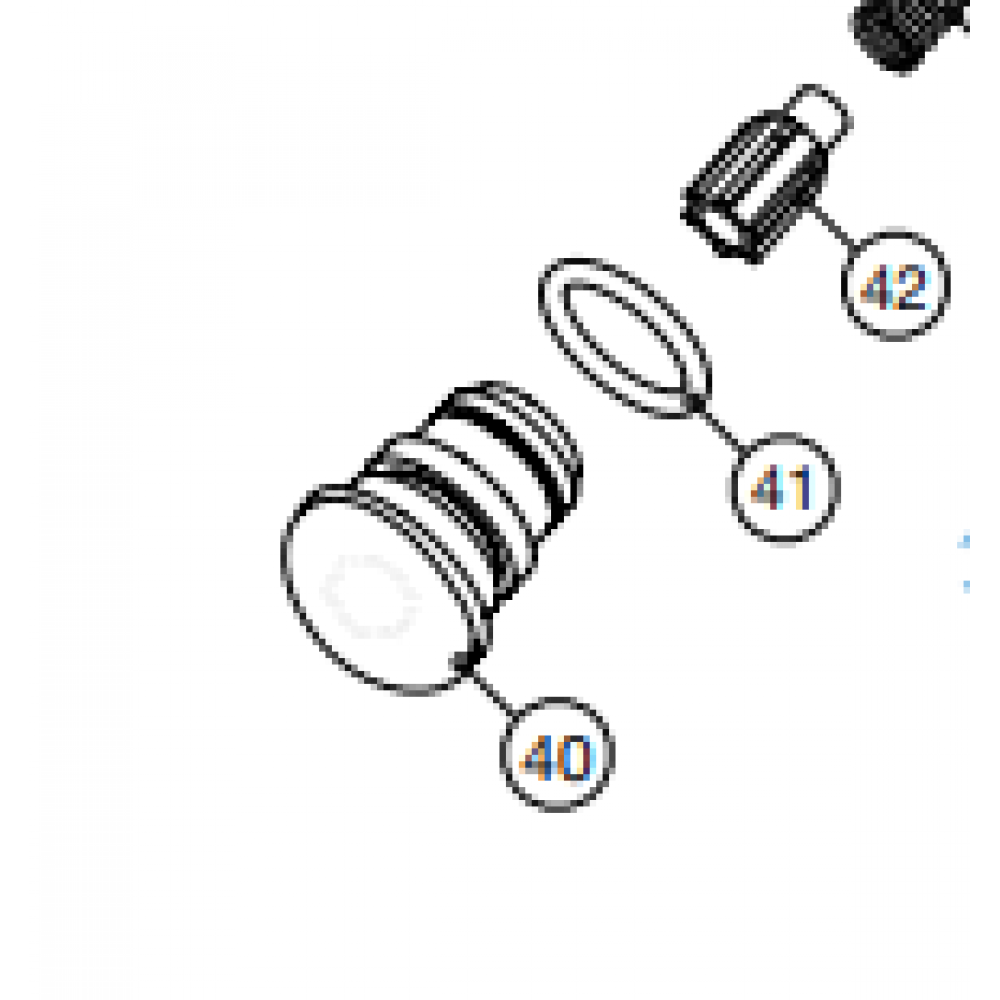 42

41

40