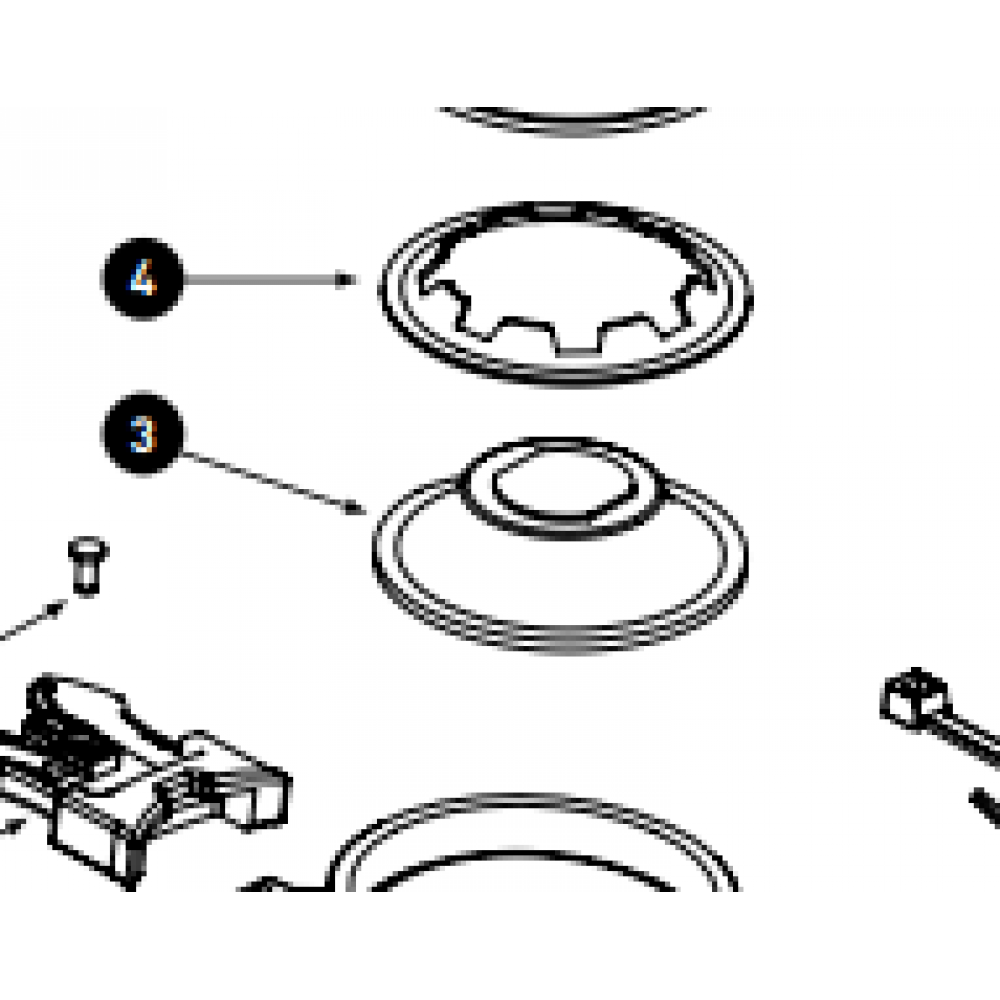 4

3