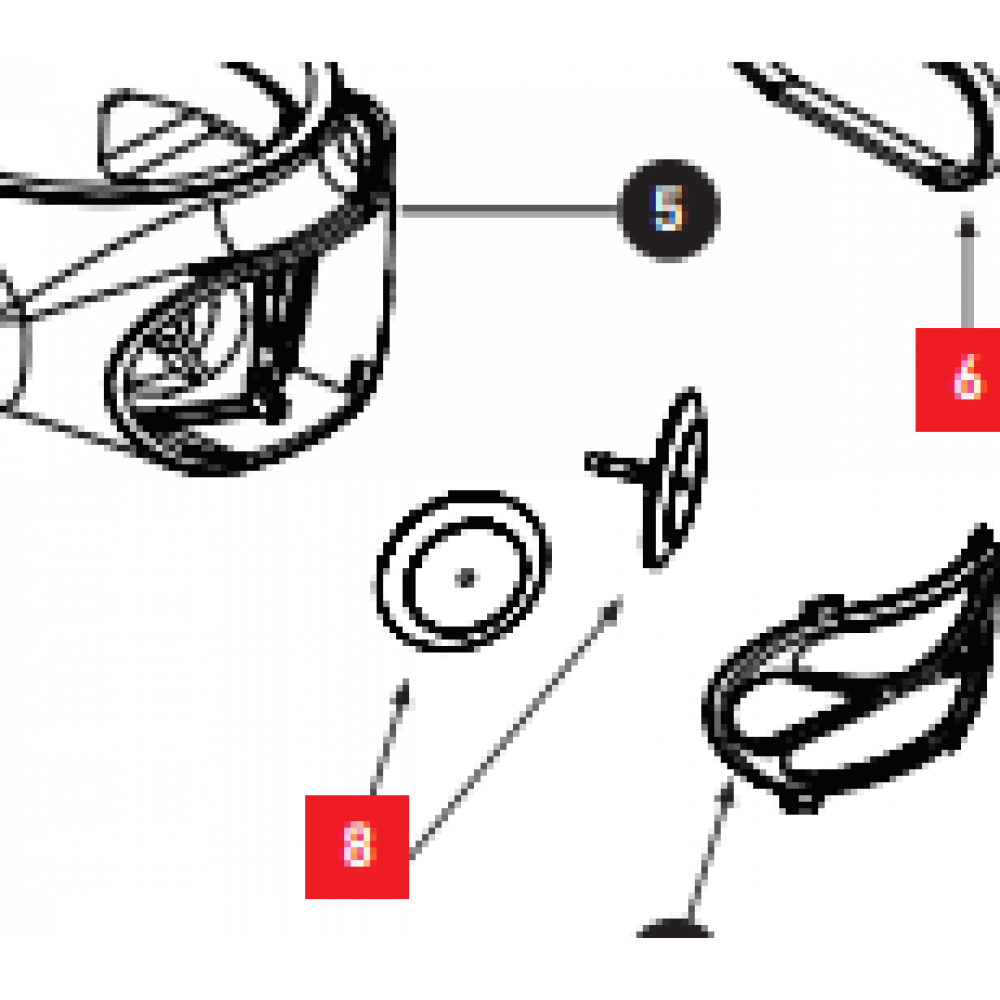 5

6

8