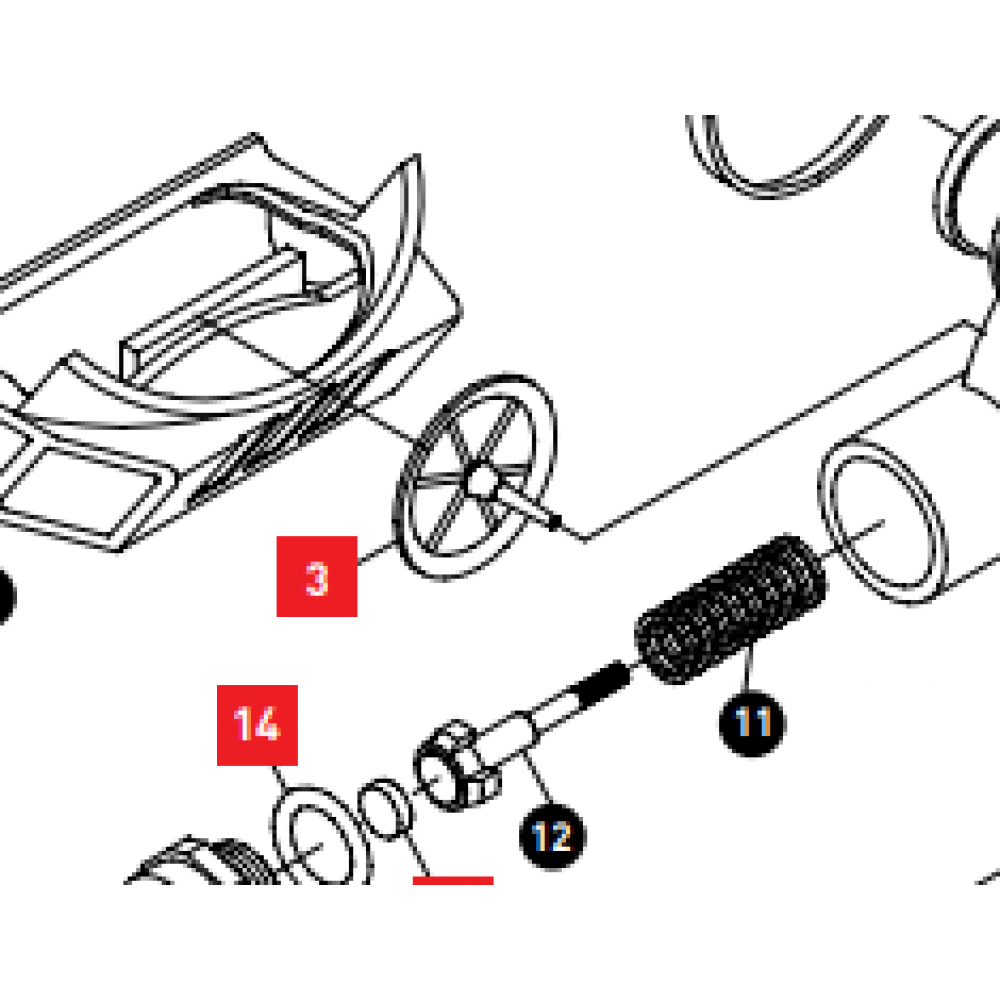 3
14
11
12