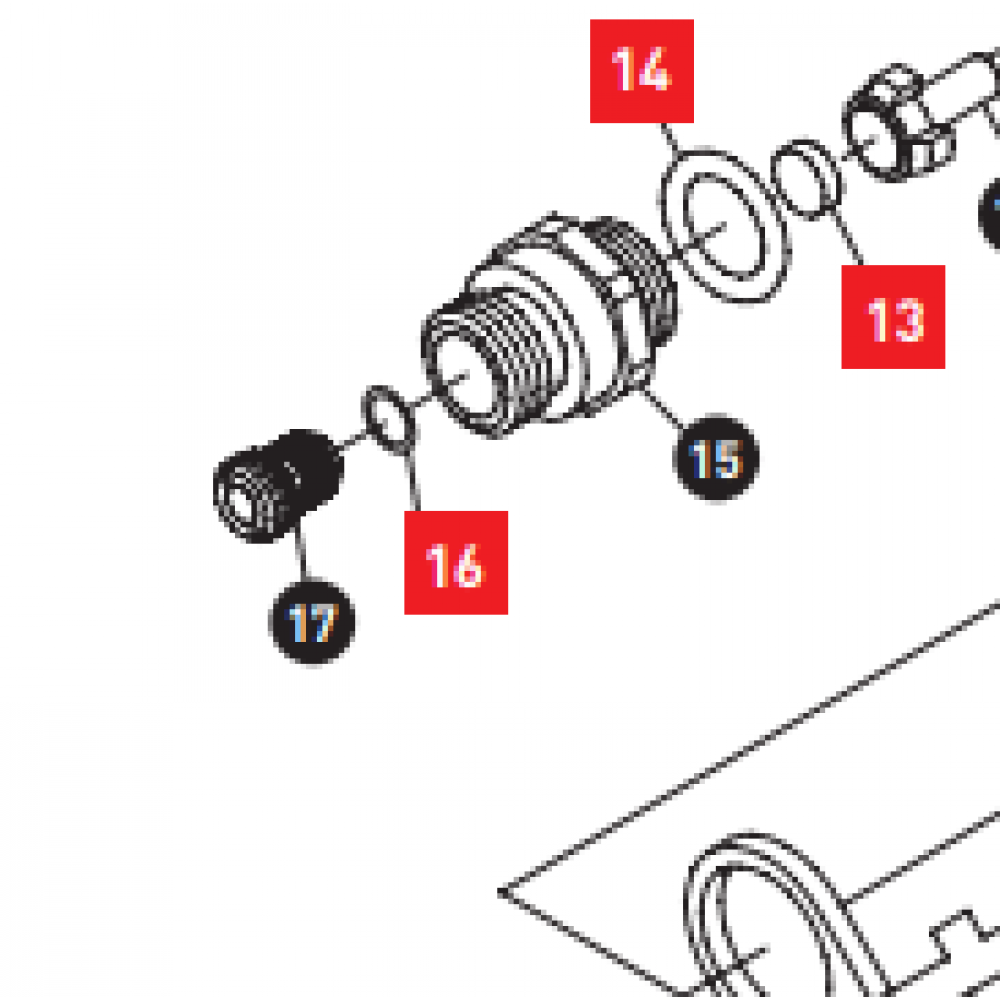 14
13
15
16
17