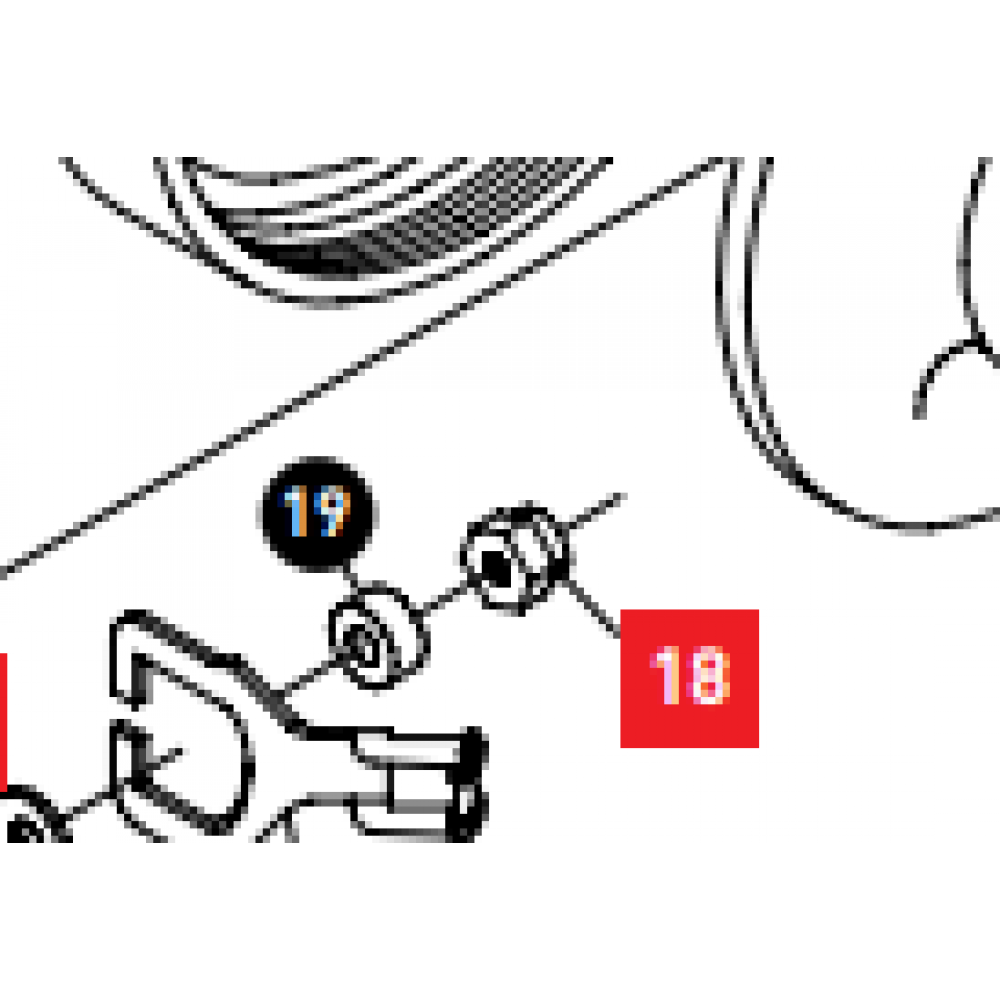 19
18