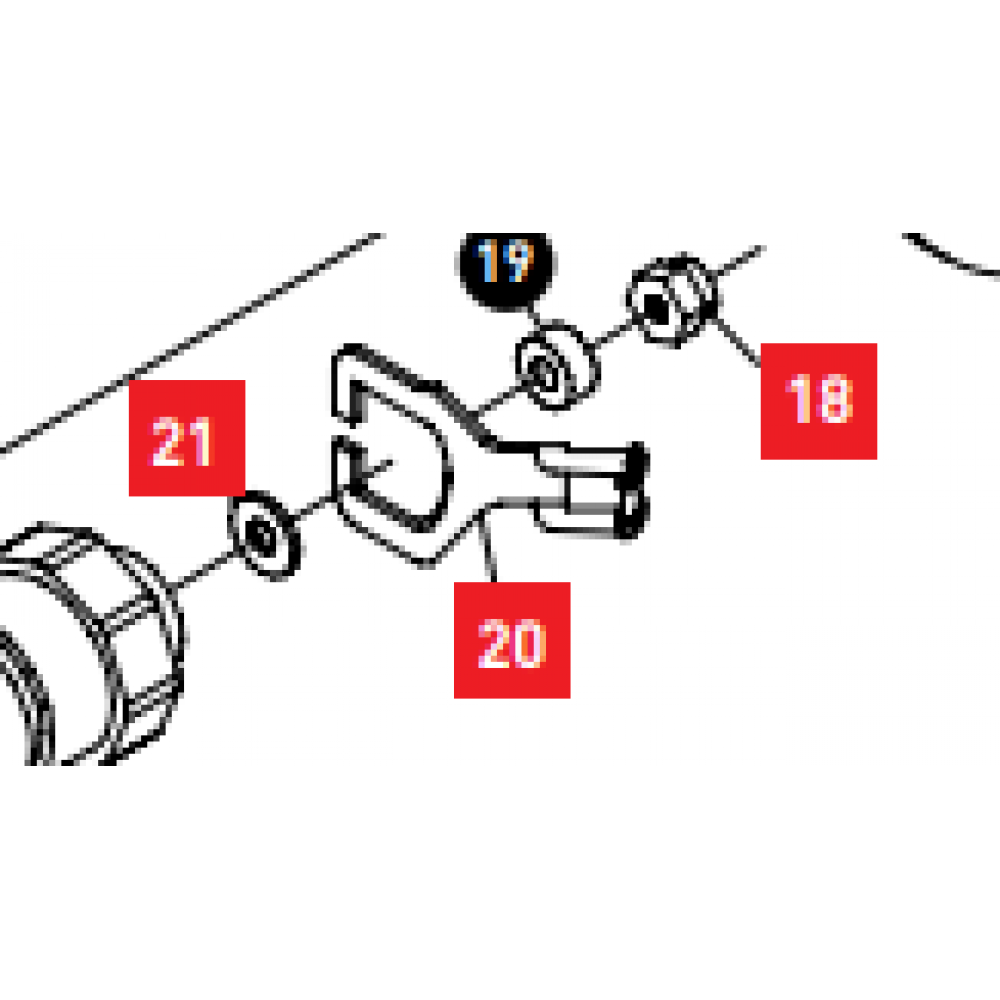 19
18
21
20