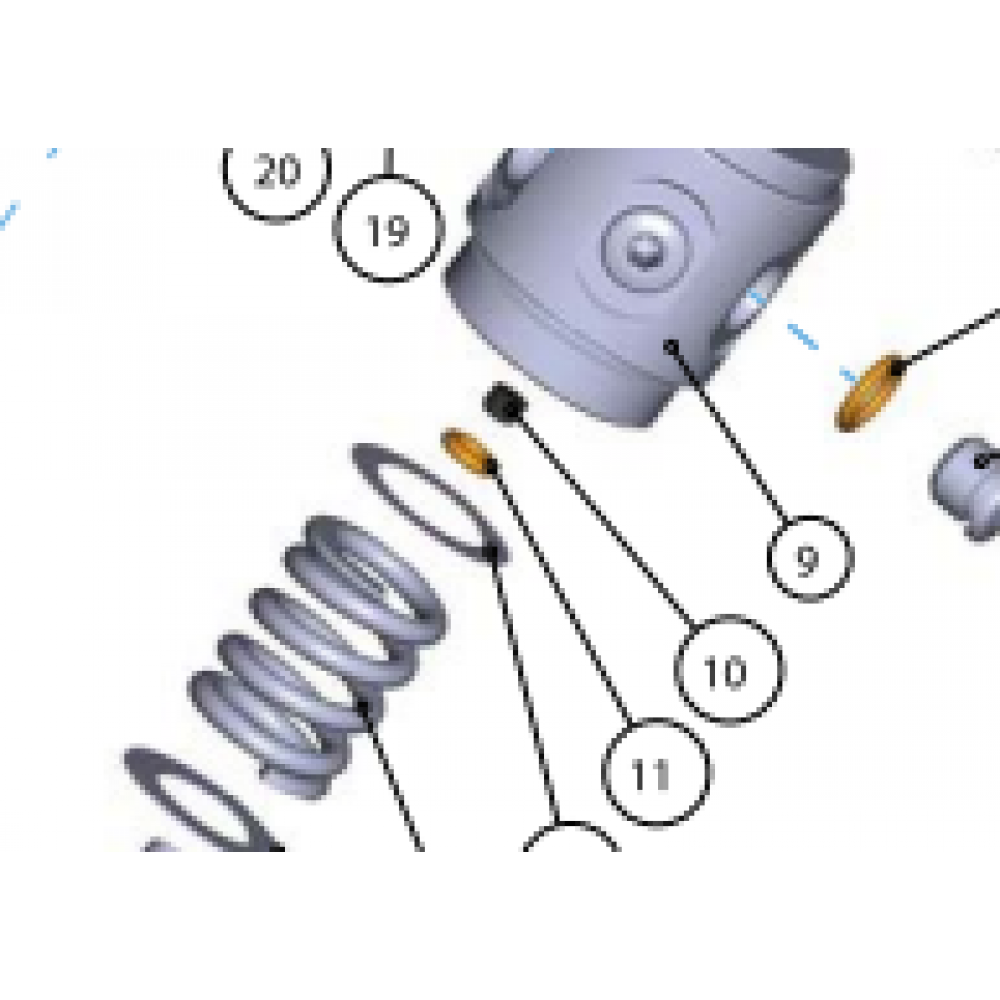 20
19
9
10
11