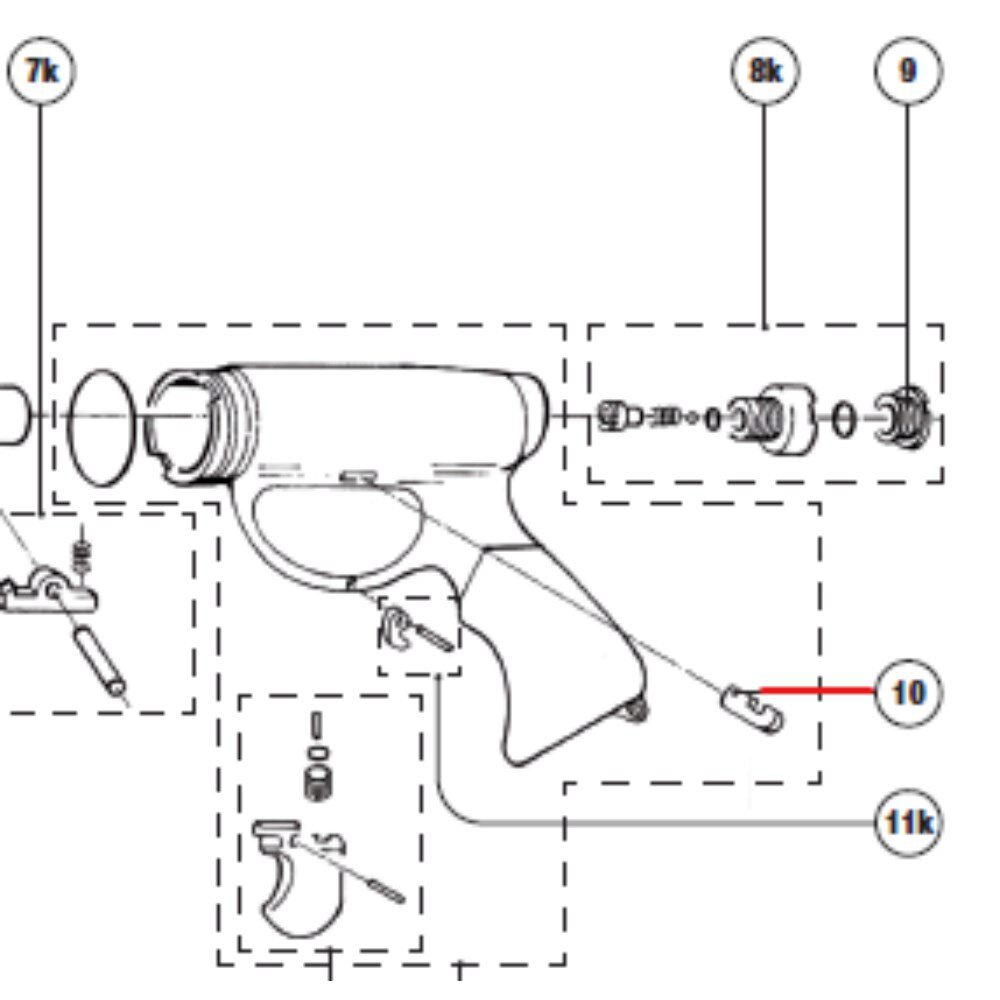 7k

8k

9

10

11k