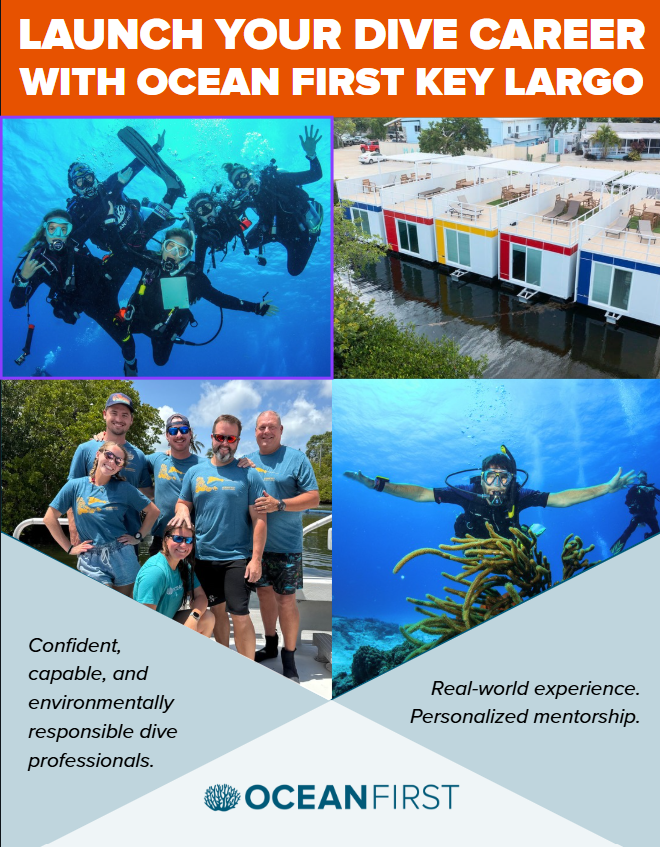 LAUNCH YOUR DIVE CAREER WITH OCEAN FIRST KEY LARGO

Confident, capable, and environmentally responsible dive professionals.

Real-world experience. Personalized mentorship.

OCEANFIRST