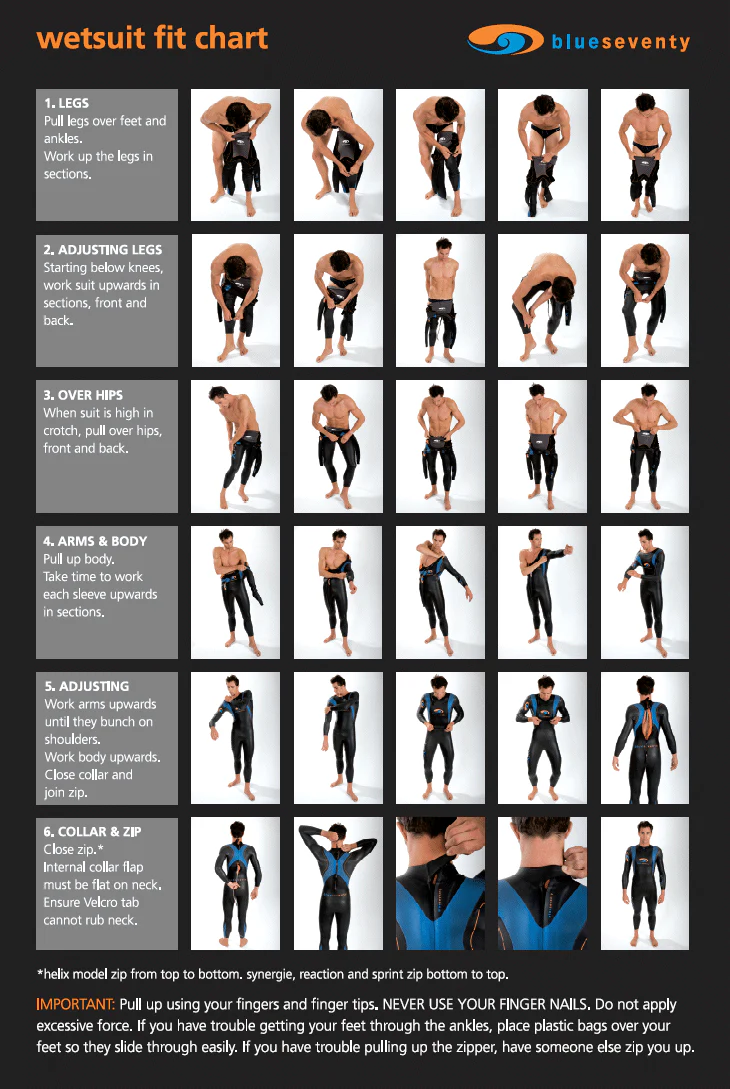 wetsuit fit chart

blueseventy

1. LEGS
Pull legs over feet and ankles.
Work up the legs in sections.

2. ADJUSTING LEGS
Starting below knees, work suit upwards in sections, front and back.

3. OVER HIPS
When suit is high in crotch, pull over hips, front and back.

4. ARMS & BODY
Pull up body.
Take time to work each sleeve upwards in sections.

5. ADJUSTING
Work arms upwards until they bunch on shoulders.
Work body upwards.
Close collar and join zip.

6. COLLAR & ZIP
Close zip.*
Internal collar flap must be flat on neck.
Ensure Velcro tab cannot rub neck.

*helix model zip from top to bottom. synergie, reaction and sprint zip bottom to top.

IMPORTANT: Pull up using your fingers and finger tips. NEVER USE YOUR FINGER NAILS. Do not apply excessive force. If you have trouble getting your feet through the ankles, place plastic bags over your feet so they slide through easily. If you have trouble pulling up the zipper, have someone else zip you up.