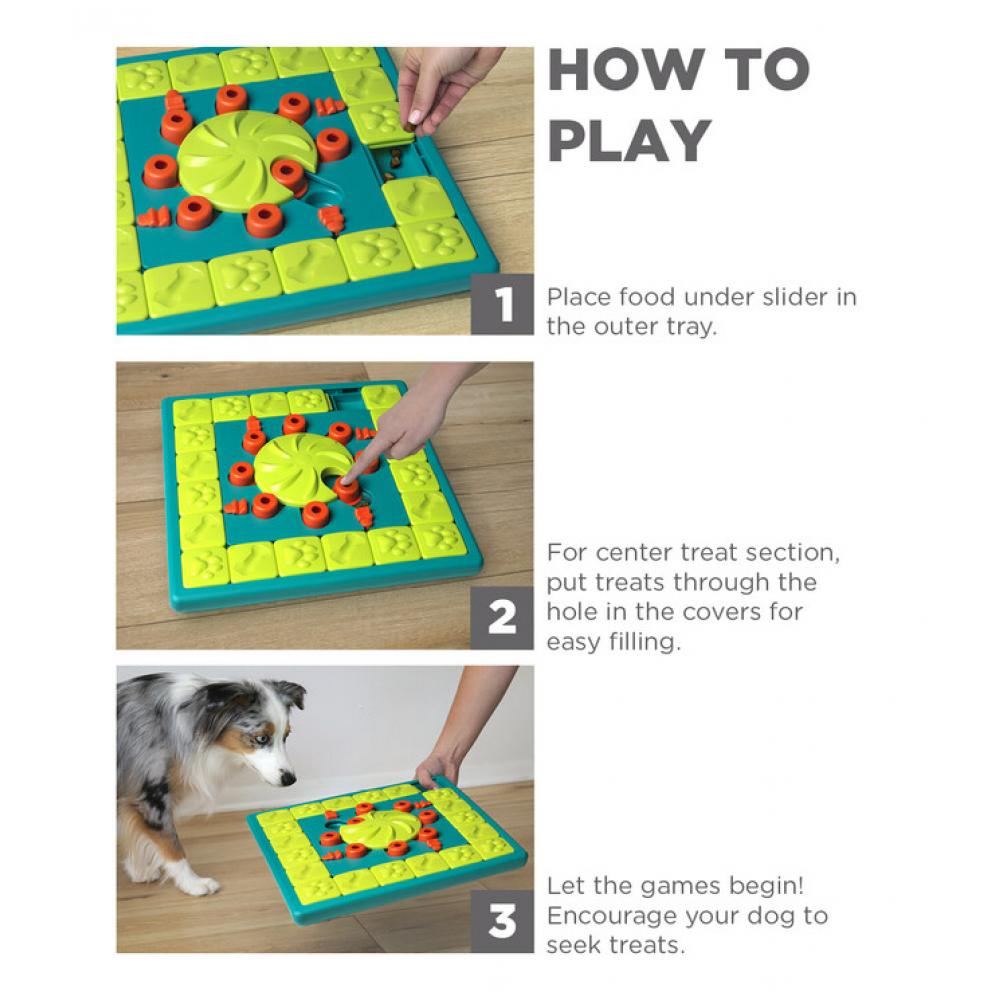 HOW TO PLAY

1

Place food under slider in the outer tray.

2

For center treat section, put treats through the hole in the covers for easy filling.

3

Let the games begin! Encourage your dog to seek treats.