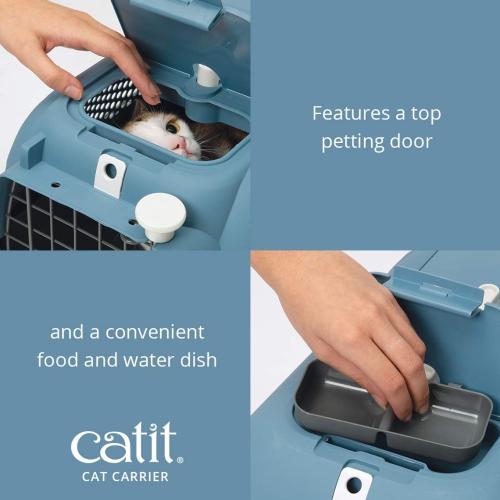 Features a top petting door

and a convenient food and water dish

catit®
CAT CARRIER