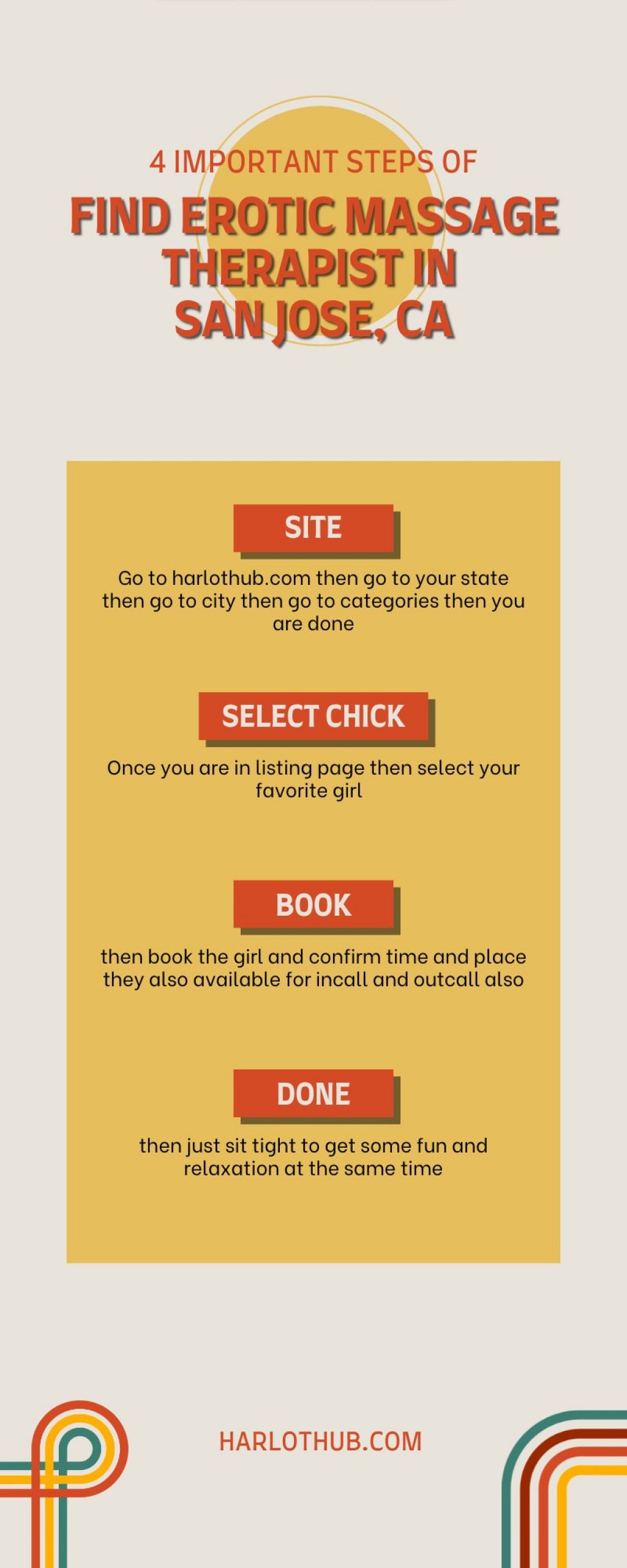 4 IMPORTANT STEPS OF
FIND EROTIC MASSAGE THERAPIST IN SAN JOSE, CA

SITE

Go to harlothub.com then go to your state then go to city then go to categories then you are done

SELECT CHICK

Once you are in listing page then select your favorite girl

BOOK

then book the girl and confirm time and place they also available for incall and outcall also

DONE

then just sit tight to get some fun and relaxation at the same time

HARLOTHUB.COM