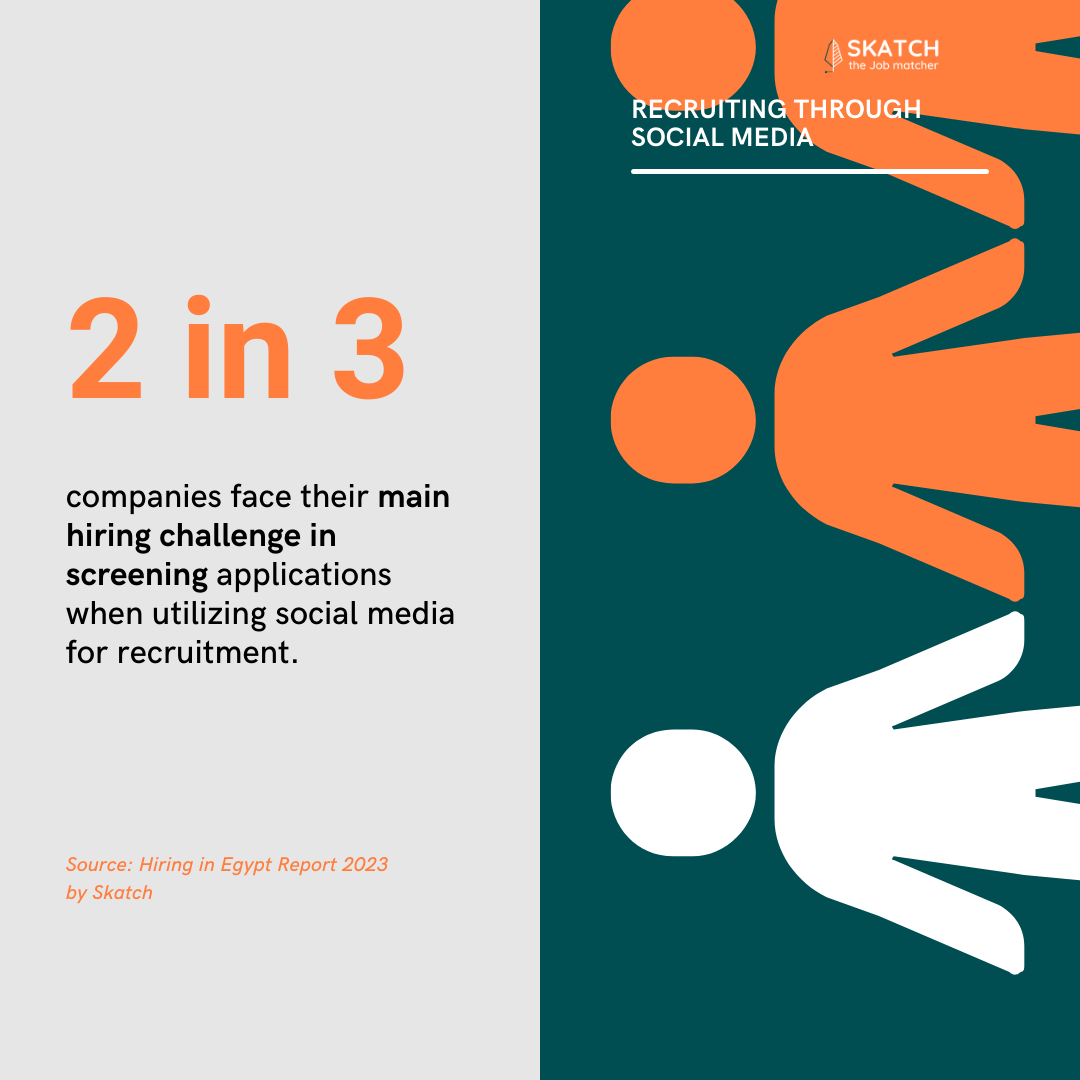 SKATCH
the Job matcher

RECRUITING THROUGH SOCIAL MEDIA

2 in 3

companies face their main hiring challenge in screening applications when utilizing social media for recruitment.

Source: Hiring in Egypt Report 2023 by Skatch