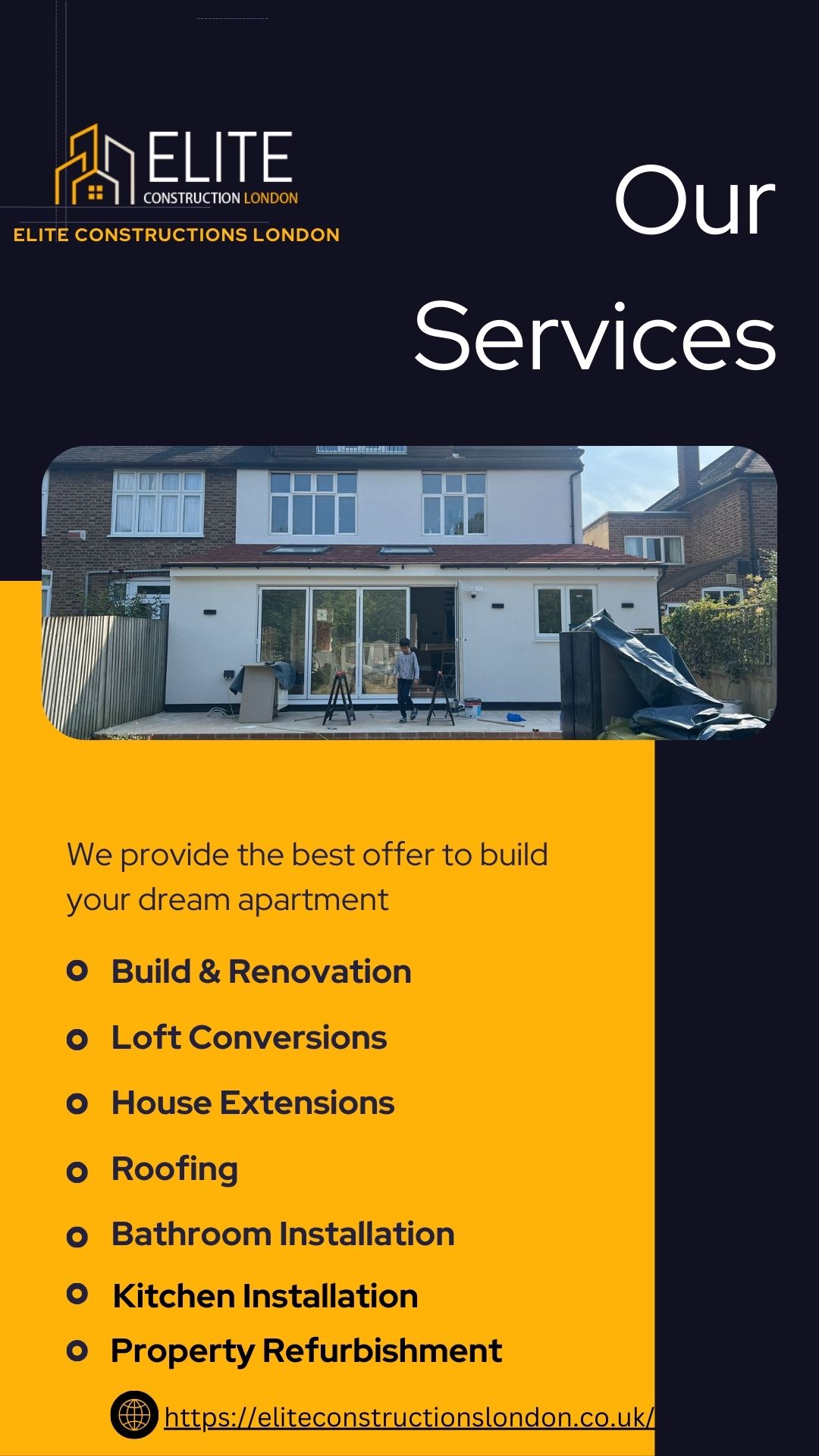 ELITE
CONSTRUCTION LONDON
ELITE CONSTRUCTIONS LONDON

Our Services

We provide the best offer to build your dream apartment

Build & Renovation
Loft Conversions
House Extensions
Roofing
Bathroom Installation
Kitchen Installation
Property Refurbishment

https://eliteconstructionslondon.co.uk/