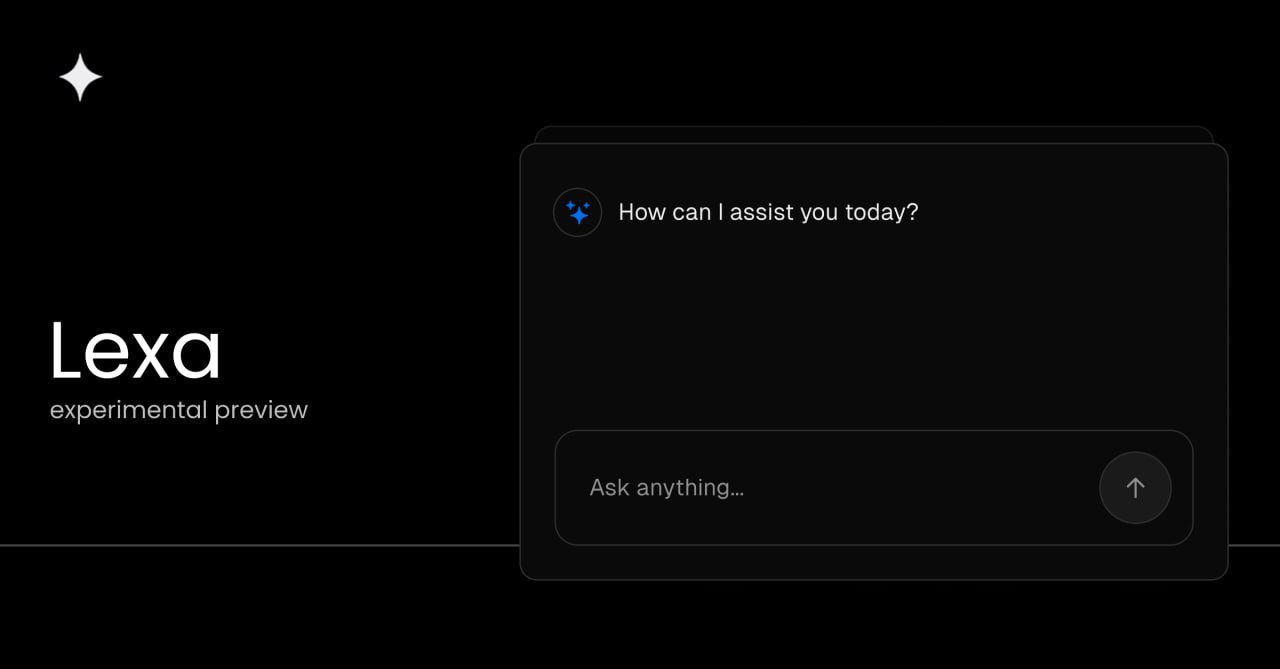 Lexa
experimental preview

How can I assist you today?

Ask anything...