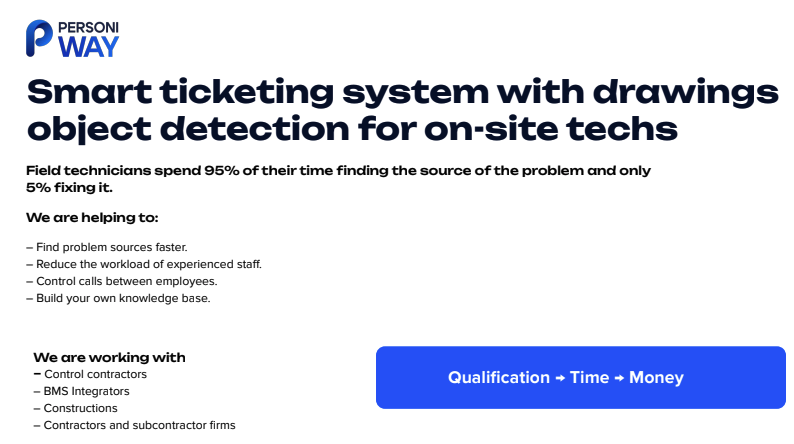 PERSONI
WAY

Smart ticketing system with drawings object detection for on-site techs

Field technicians spend 95% of their time finding the source of the problem and only 5% fixing it.

We are helping to:

– Find problem sources faster.
– Reduce the workload of experienced staff.
– Control calls between employees.
– Build your own knowledge base.

We are working with
– Control contractors
– BMS Integrators
– Constructions
– Contractors and subcontractor firms

Qualification → Time → Money