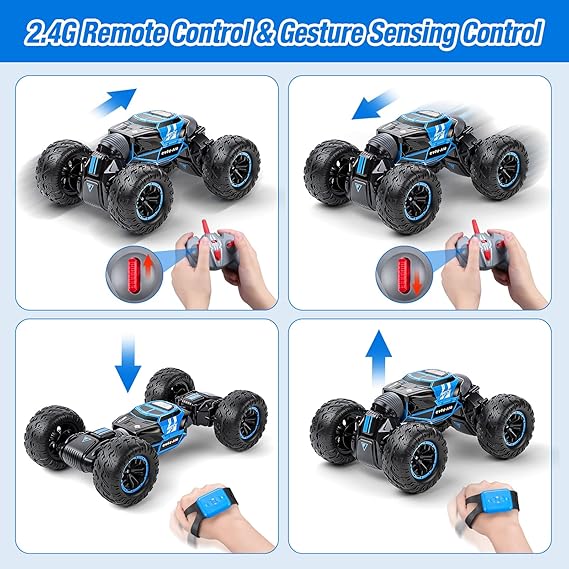 2.4G Remote Control & Gesture Sensing Control