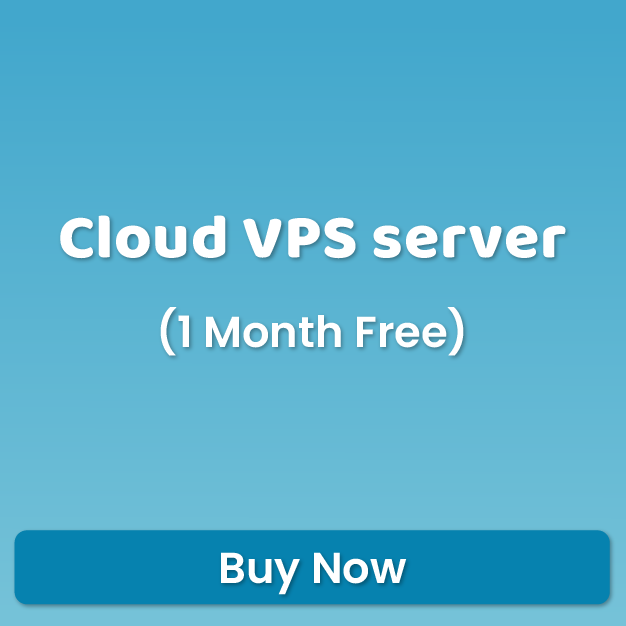 Cloud VPS server

(1 Month Free)

Buy Now