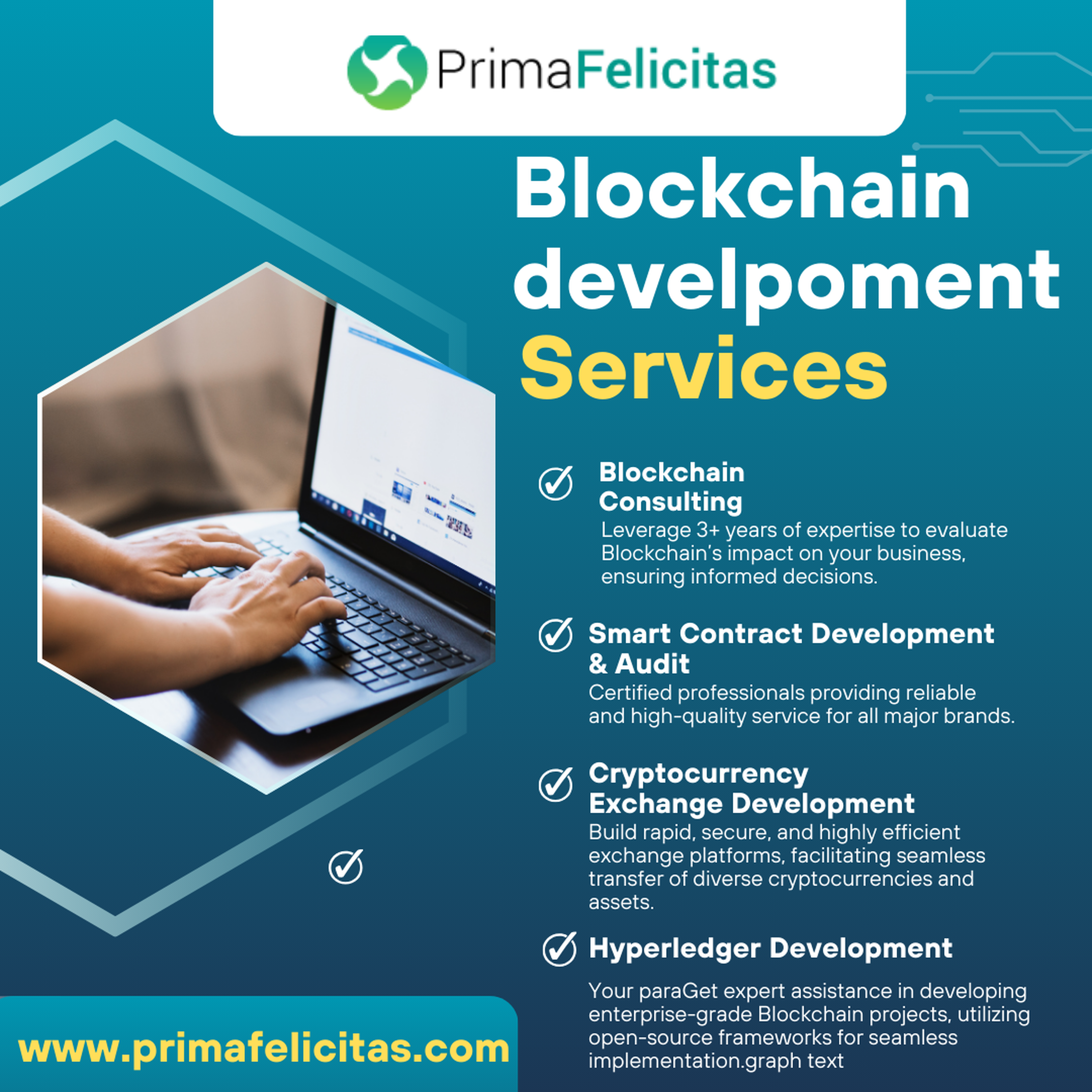 PrimaFelicitas

Blockchain develpoment Services

Blockchain Consulting
Leverage 3+ years of expertise to evaluate Blockchain's impact on your business, ensuring informed decisions.

Smart Contract Development & Audit
Certified professionals providing reliable and high-quality service for all major brands.

Cryptocurrency Exchange Development
Build rapid, secure, and highly efficient exchange platforms, facilitating seamless transfer of diverse cryptocurrencies and assets.

Hyperledger Development

Your paraGet expert assistance in developing enterprise-grade Blockchain projects, utilizing open-source frameworks for seamless implementation.graph text

www.primafelicitas.com