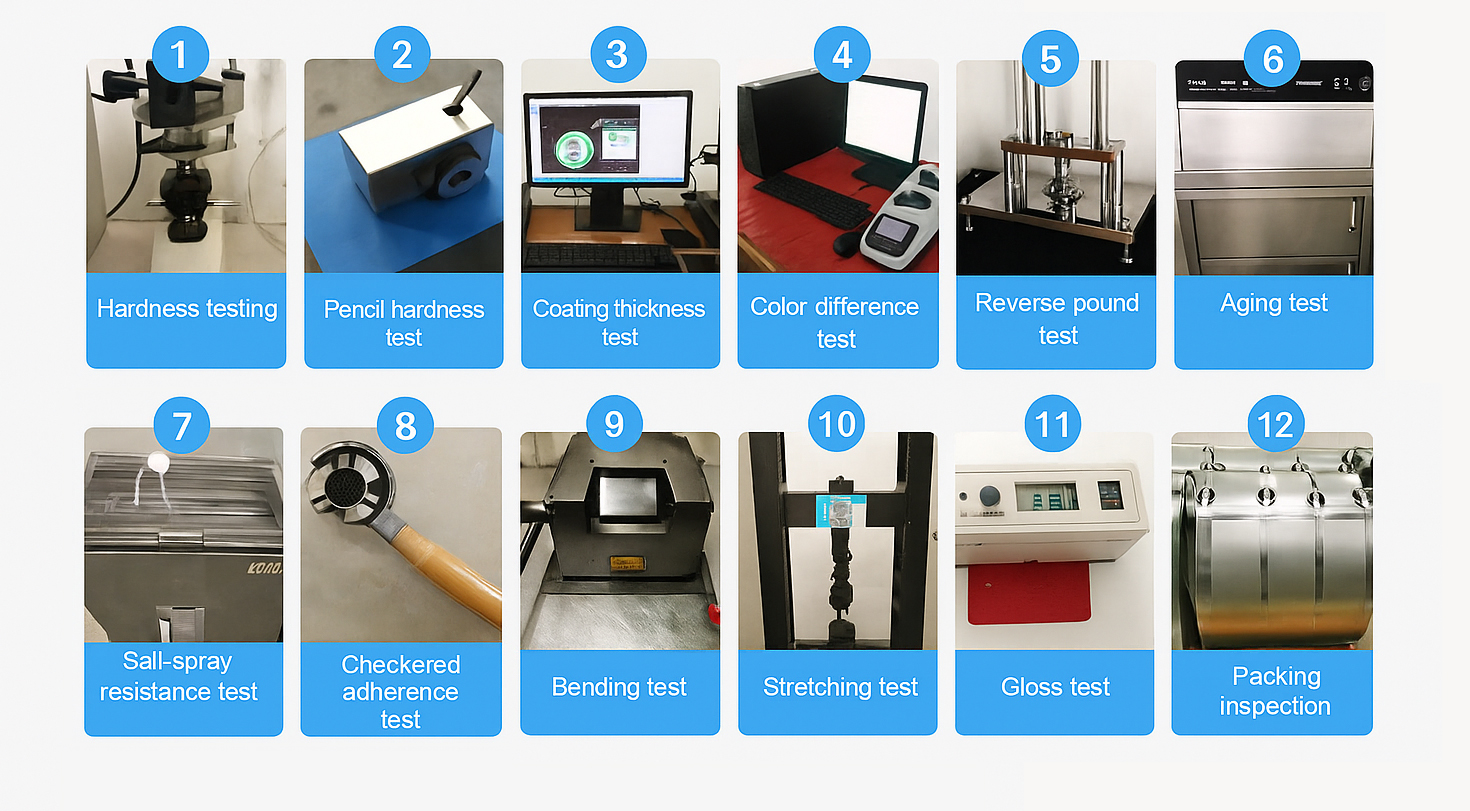 1
Hardness testing

2
Pencil hardness test

3
Coating thickness test

4
Color difference test

5
Reverse pound test

6
Aging test

7
Sall-spray resistance test

8
Checkered adherence test

9
Bending test

10
Stretching test

11
Gloss test

12
Packing inspection