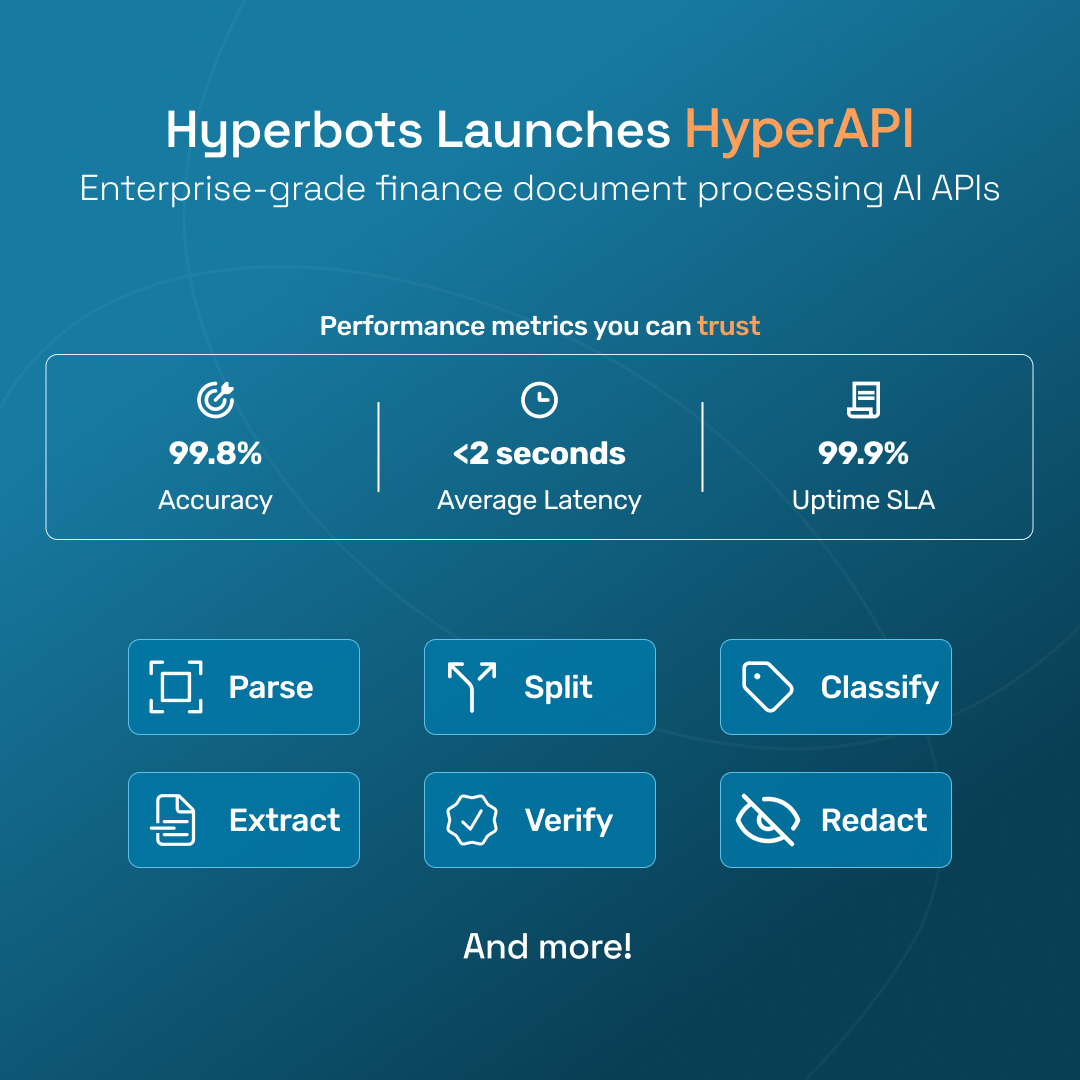 Hyperbots Launches HyperAPI

Enterprise-grade finance document processing AI APIs

Performance metrics you can trust

99.8%
Accuracy

<2 seconds
Average Latency

99.9%
Uptime SLA

Parse

Split

Classify

Extract

Verify

Redact

And more!