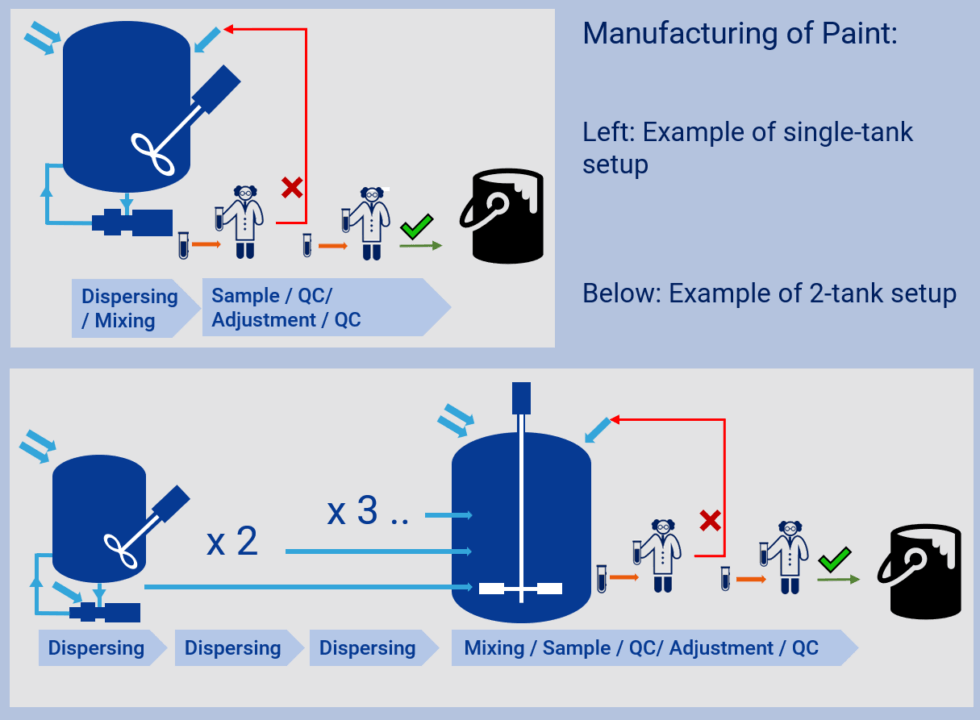 Dispersing / Mixing

Sample / QC/ Adjustment / QC

Manufacturing of Paint:

Left: Example of single-tank setup

Below: Example of 2-tank setup

x 2

x 3 ..

Dispersing

Dispersing

Dispersing

Mixing / Sample / QC/ Adjustment / QC