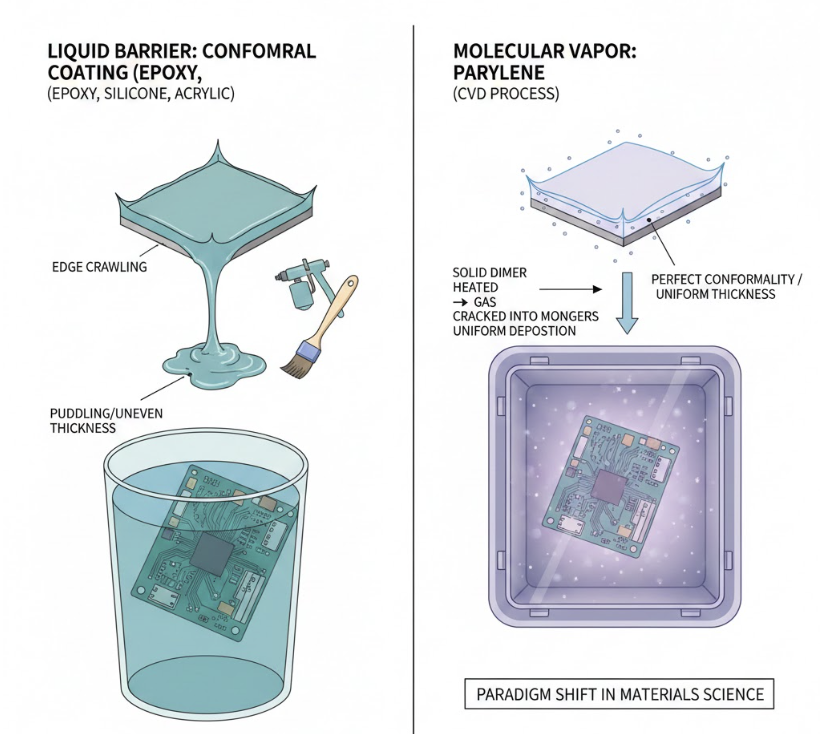 LIQUID BARRIER: CONFOMRAL COATING (EPOXY,
(EPOXY, SILICONE, ACRYLIC)

EDGE CRAWLING

PUDDLING/UNEVEN THICKNESS

MOLECULAR VAPOR: PARYLENE
(CVD PROCESS)

SOLID DIMER HEATED
→ GAS
CRACKED INTO MONGERS
UNIFORM DEPOSTION

PERFECT CONFORMALITY / UNIFORM THICKNESS

PARADIGM SHIFT IN MATERIALS SCIENCE