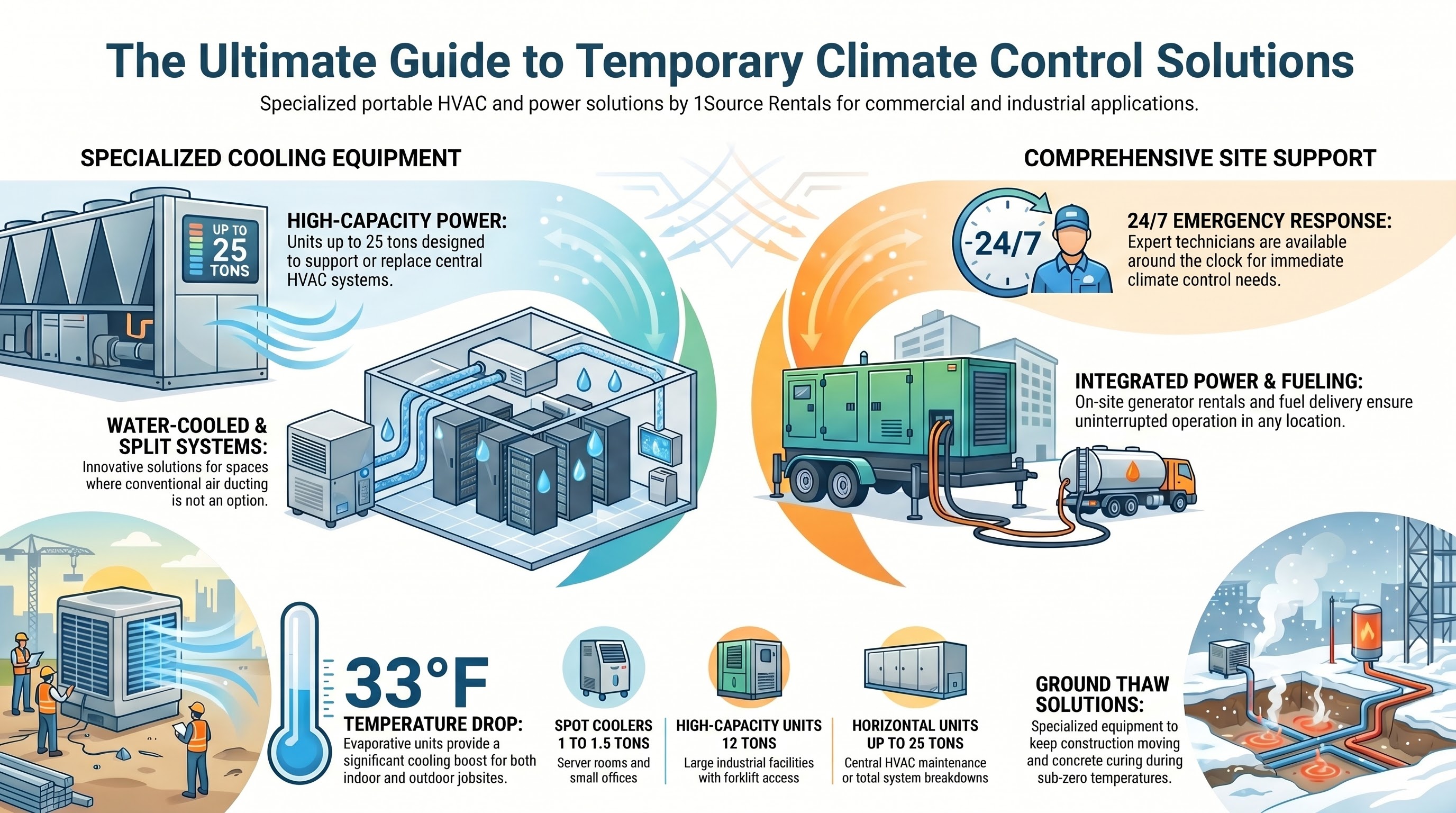 The Ultimate Guide to Temporary Climate Control Solutions

Specialized portable HVAC and power solutions by 1Source Rentals for commercial and industrial applications.

SPECIALIZED COOLING EQUIPMENT

UP TO 25 TONS

HIGH-CAPACITY POWER:
Units up to 25 tons designed to support or replace central HVAC systems.

WATER-COOLED & SPLIT SYSTEMS:
Innovative solutions for spaces where conventional air ducting is not an option.

33°F
TEMPERATURE DROP:
Evaporative units provide a significant cooling boost for both indoor and outdoor jobsites.

SPOT COOLERS
1 TO 1.5 TONS
Server rooms and small offices

HIGH-CAPACITY UNITS
12 TONS
Large industrial facilities with forklift access

HORIZONTAL UNITS
UP TO 25 TONS
Central HVAC maintenance or total system breakdowns

COMPREHENSIVE SITE SUPPORT

24/7

24/7 EMERGENCY RESPONSE:
Expert technicians are available around the clock for immediate climate control needs.

INTEGRATED POWER & FUELING:
On-site generator rentals and fuel delivery ensure uninterrupted operation in any location.

GROUND THAW SOLUTIONS:
Specialized equipment to keep construction moving and concrete curing during sub-zero temperatures.