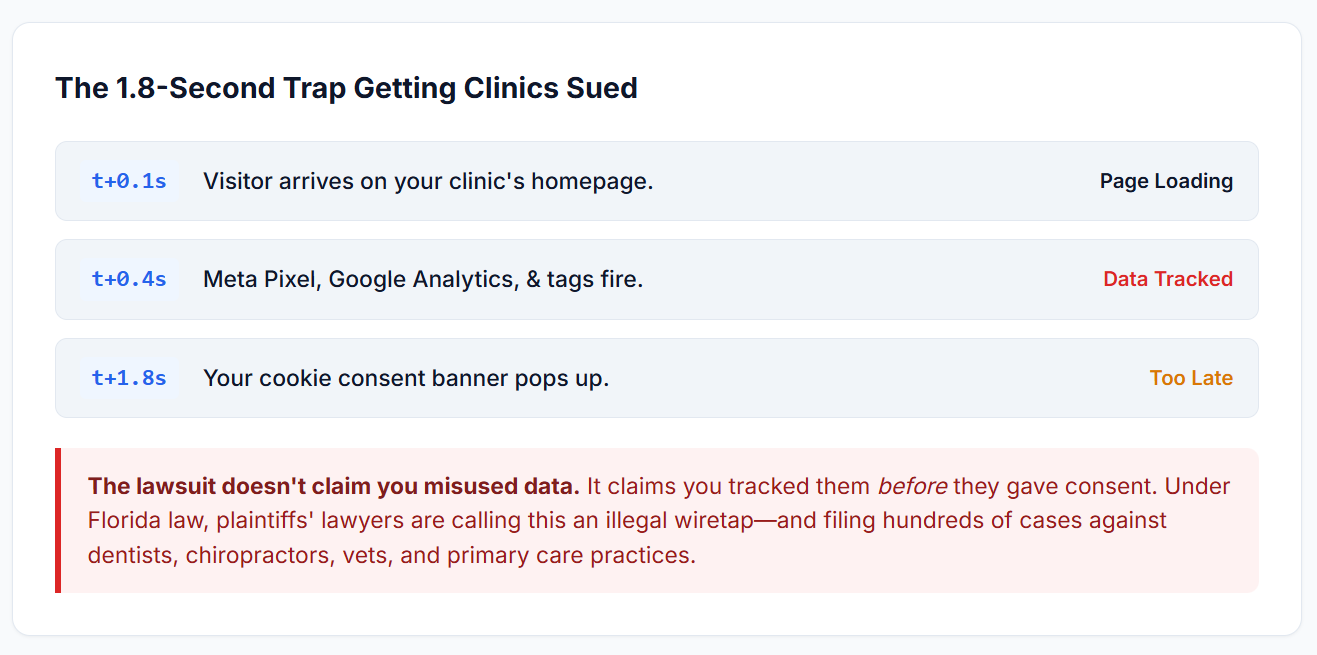 The 1.8-Second Trap Getting Clinics Sued

t+0.1s Visitor arrives on your clinic's homepage. Page Loading

t+0.4s Meta Pixel, Google Analytics, & tags fire. Data Tracked

t+1.8s Your cookie consent banner pops up. Too Late

The lawsuit doesn't claim you misused data. It claims you tracked them before they gave consent. Under Florida law, plaintiffs' lawyers are calling this an illegal wiretap—and filing hundreds of cases against dentists, chiropractors, vets, and primary care practices.