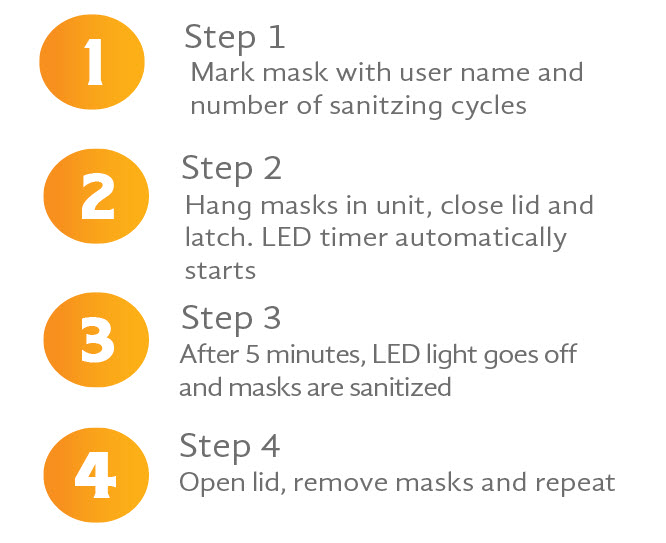 1

Step 1
Mark mask with user name and number of sanitzing cycles

2

Step 2
Hang masks in unit, close lid and latch. LED timer automatically starts

3

Step 3
After 5 minutes, LED light goes off and masks are sanitized

4

Step 4
Open lid, remove masks and repeat