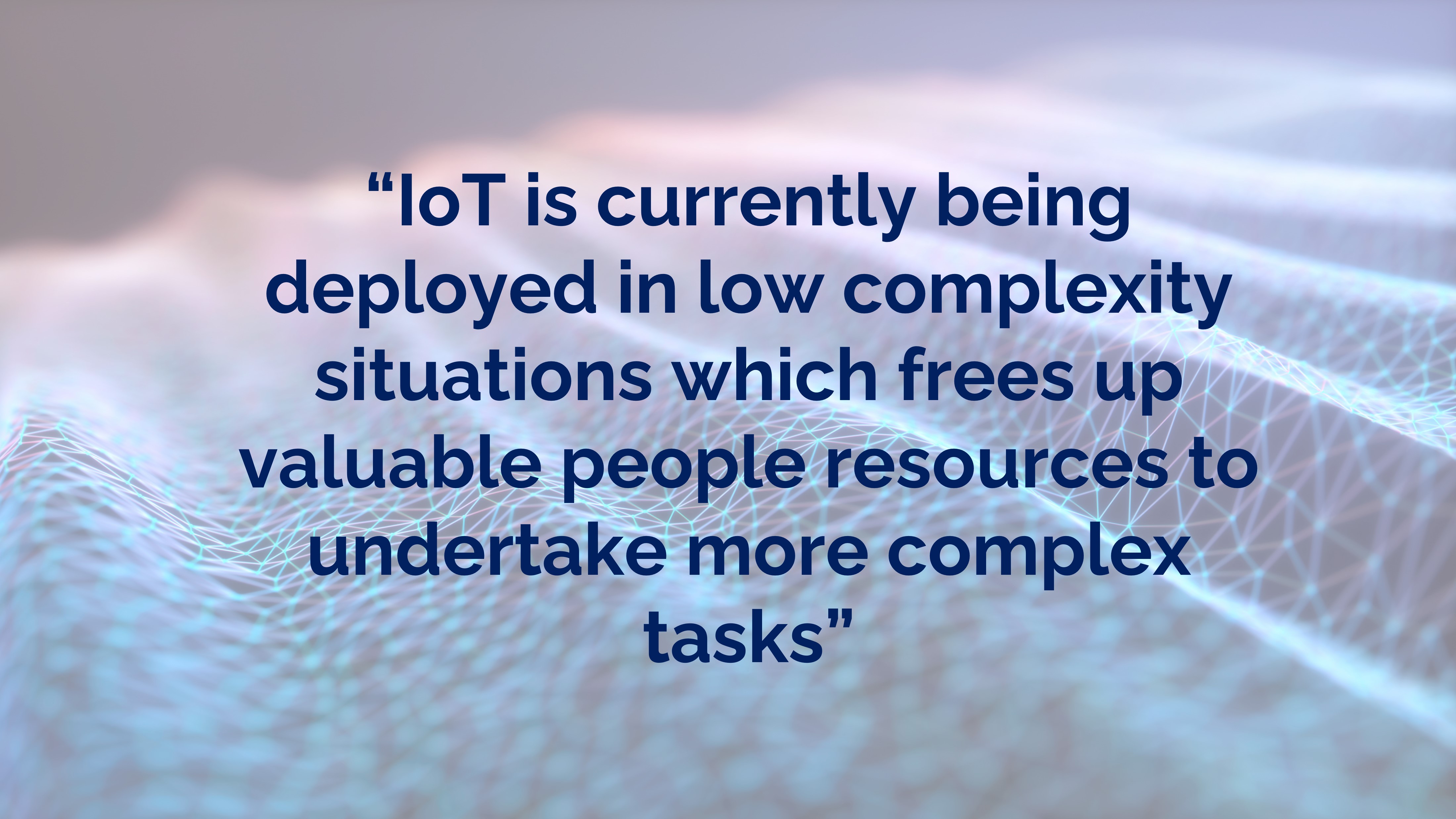 “IoT is currently being deployed in low complexity situations which frees up valuable people resources to undertake more complex tasks”