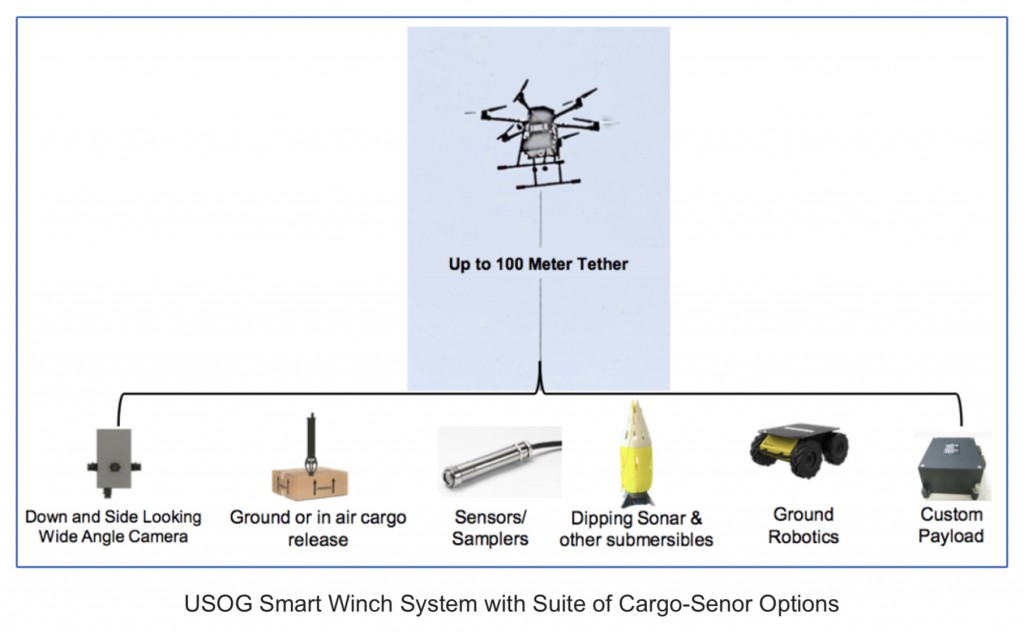 Up to 100 Meter Tether

Down and Side Looking Wide Angle Camera

Ground or in air cargo release

Sensors/ Samplers

Dipping Sonar & other submersibles

Ground Robotics

Custom Payload

USOG Smart Winch System with Suite of Cargo-Senor Options