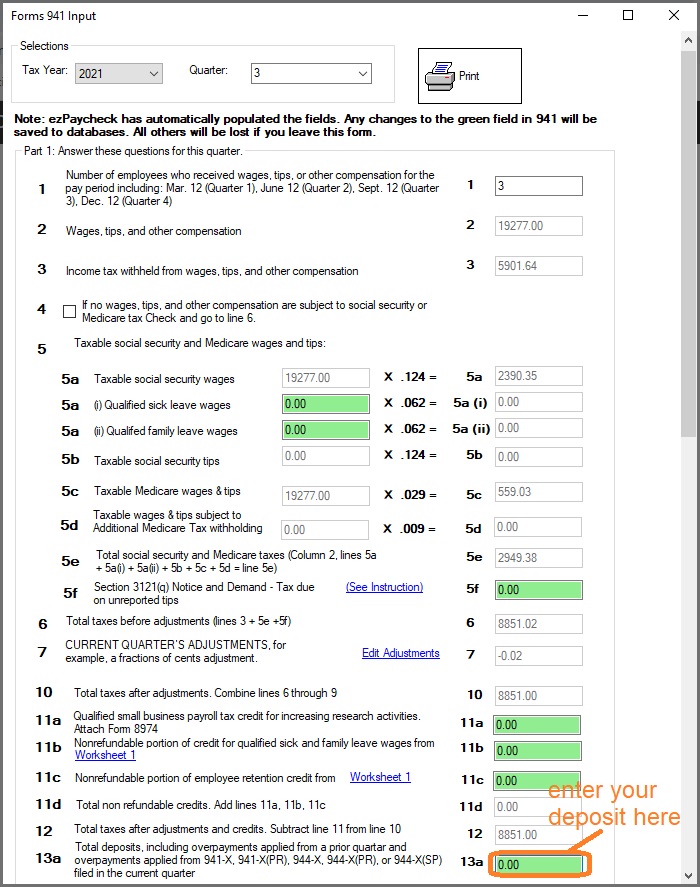 Forms 941 Input

Selections
Tax Year: 2021
Quarter: 3

Print

Note: ezPaycheck has automatically populated the fields. Any changes to the green field in 941 will be saved to databases. All others will be lost if you leave this form.

Part 1: Answer these questions for this quarter.

1 Number of employees who received wages, tips, or other compensation for the pay period including: Mar. 12 (Quarter 1), June 12 (Quarter 2), Sept. 12 (Quarter 3), Dec. 12 (Quarter 4) 1 3

2 Wages, tips, and other compensation 2 19277.00

3 Income tax withheld from wages, tips, and other compensation 3 5901.64

4 If no wages, tips, and other compensation are subject to social security or Medicare tax Check and go to line 6.

5 Taxable social security and Medicare wages and tips:

5a Taxable social security wages 19277.00 X .124 = 5a 2390.35

5a (i) Qualified sick leave wages 0.00 X .062 = 5a (i) 0.00

5a (ii) Qualifed family leave wages 0.00 X .062 = 5a (ii) 0.00

5b Taxable social security tips 0.00 X .124 = 5b 0.00

5c Taxable Medicare wages & tips 19277.00 X .029 = 5c 559.03

5d Taxable wages & tips subject to Additional Medicare Tax withholding 0.00 X .009 = 5d 0.00

5e Total social security and Medicare taxes (Column 2, lines 5a + 5a(i) + 5a(ii) + 5b + 5c + 5d = line 5e) 5e 2949.38

5f Section 3121(q) Notice and Demand - Tax due on unreported tips (See Instruction) 5f 0.00

6 Total taxes before adjustments (lines 3 + 5e +5f) 6 8851.02

7 CURRENT QUARTER'S ADJUSTMENTS, for example, a fractions of cents adjustment. Edit Adjustments 7 -0.02

10 Total taxes after adjustments. Combine lines 6 through 9 10 8851.00

11a Qualified small business payroll tax credit for increasing research activities. Attach Form 8974 11a 0.00

11b Nonrefundable portion of credit for qualified sick and family leave wages from Worksheet 1 11b 0.00

11c Nonrefundable portion of employee retention credit from Worksheet 1 11c 0.00

11d Total non refundable credits. Add lines 11a, 11b, 11c 11d 0.00

12 Total taxes after adjustments and credits. Subtract line 11 from line 10 12 8851.00

13a Total deposits, including overpayments applied from a prior quartar and overpayments applied from 941-X, 941-X(PR), 944-X, 944-X(PR), or 944-X(SP) filed in the current quarter 13a 0.00

enter your deposit here