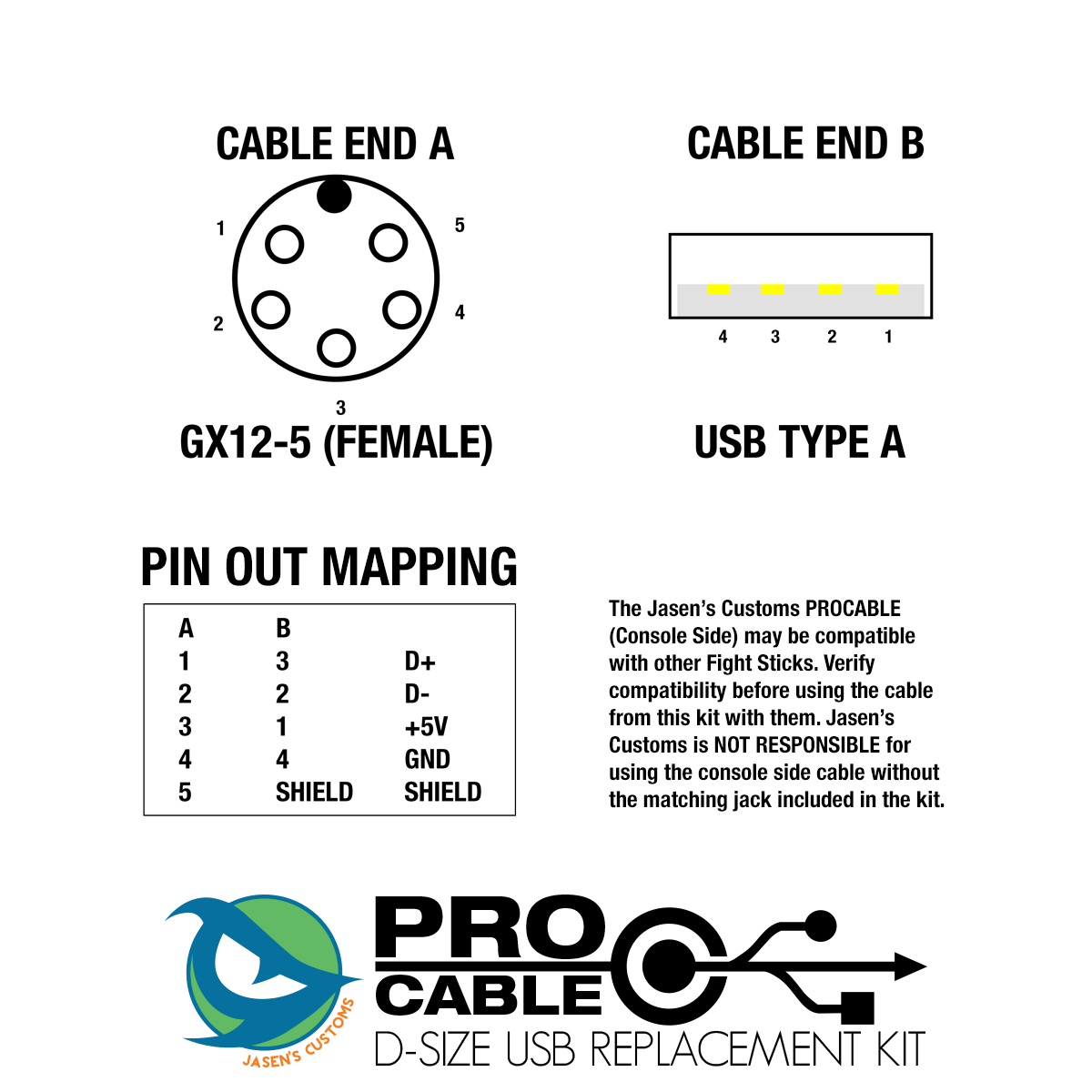 CABLE END A

1
5
2
4
3

GX12-5 (FEMALE)

CABLE END B

4 3 2 1

USB TYPE A

PIN OUT MAPPING

| A | B | |
|---|---|---|
| 1 | 3 | D+ |
| 2 | 2 | D- |
| 3 | 1 | +5V |
| 4 | 4 | GND |
| 5 | SHIELD | SHIELD |

The Jasen's Customs PROCABLE (Console Side) may be compatible with other Fight Sticks. Verify compatibility before using the cable from this kit with them. Jasen's Customs is NOT RESPONSIBLE for using the console side cable without the matching jack included in the kit.

JASEN'S CUSTOMS

PRO CABLE

D-SIZE USB REPLACEMENT KIT