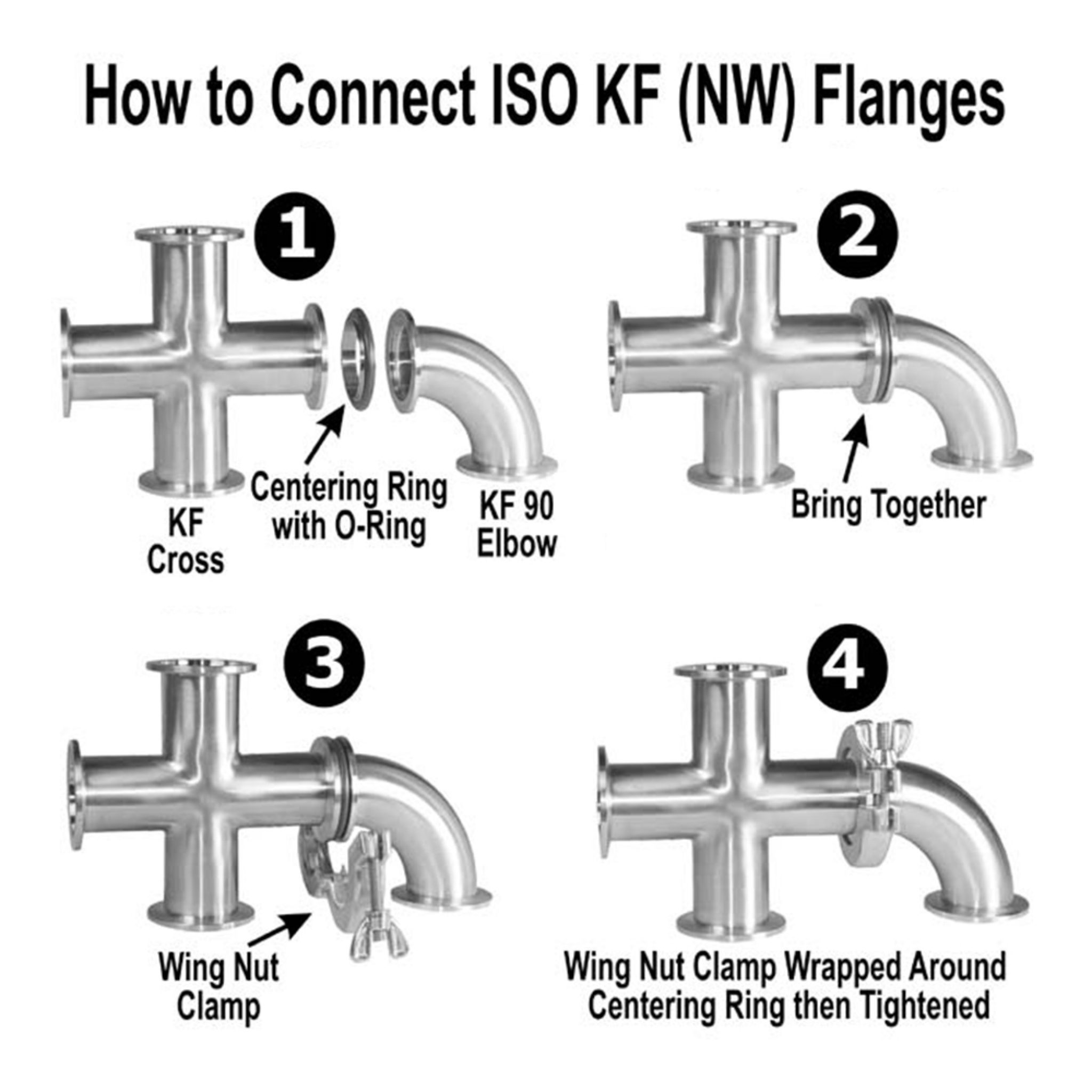 How to Connect ISO KF (NW) Flanges

1

KF Cross

Centering Ring with O-Ring

KF 90 Elbow

2

Bring Together

3

Wing Nut Clamp

4

Wing Nut Clamp Wrapped Around Centering Ring then Tightened