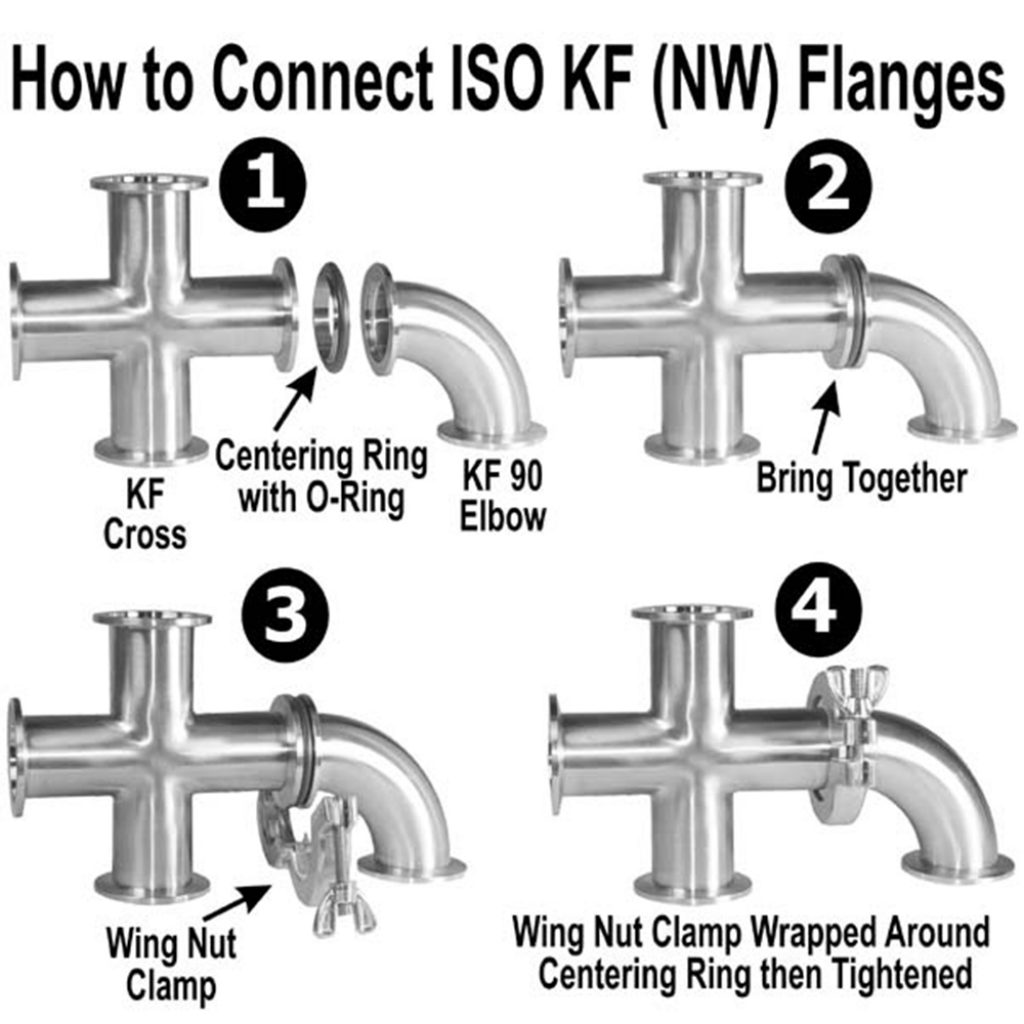 How to Connect ISO KF (NW) Flanges

1

KF Cross

Centering Ring with O-Ring

KF 90 Elbow

2

Bring Together

3

Wing Nut Clamp

4

Wing Nut Clamp Wrapped Around Centering Ring then Tightened