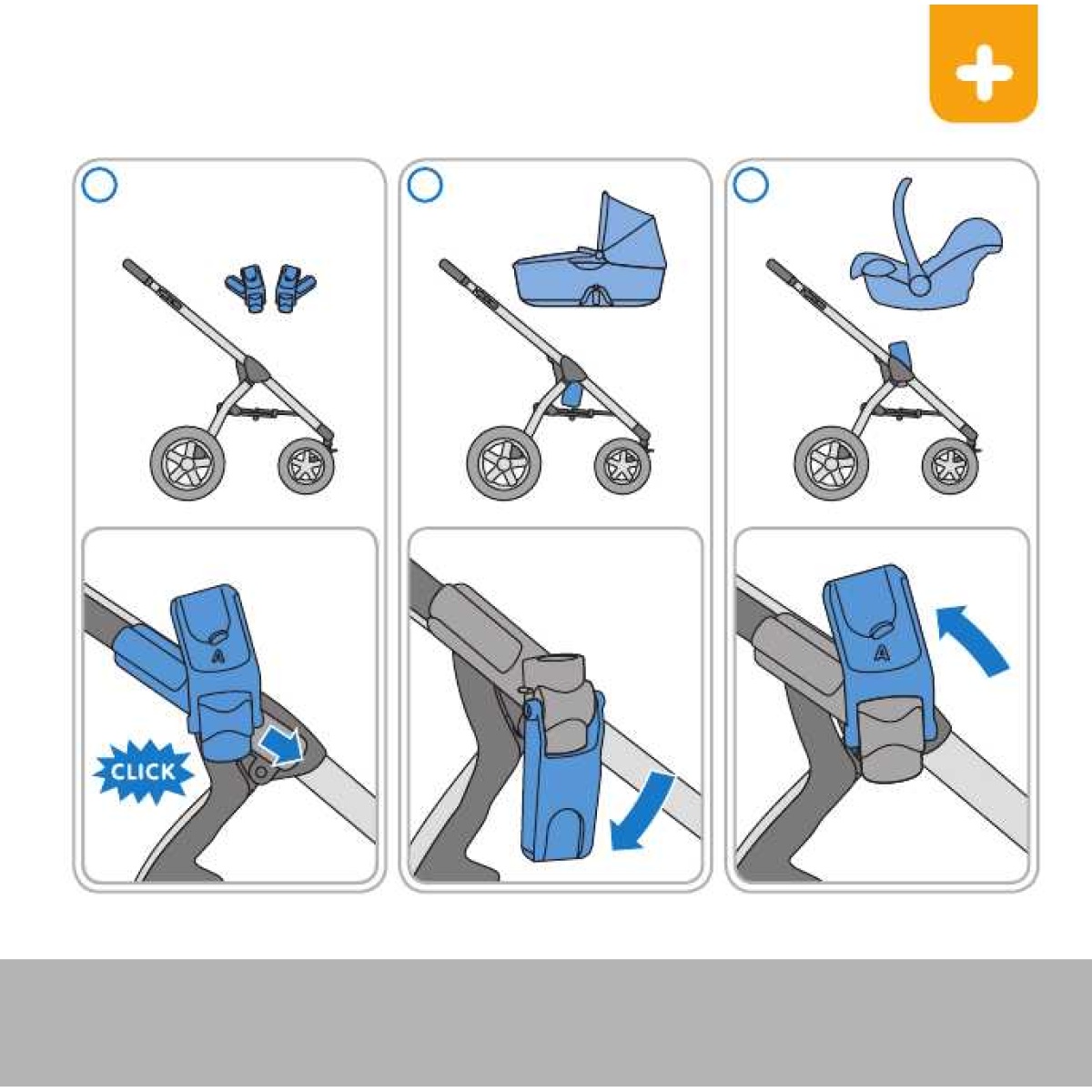 A

CLICK

A