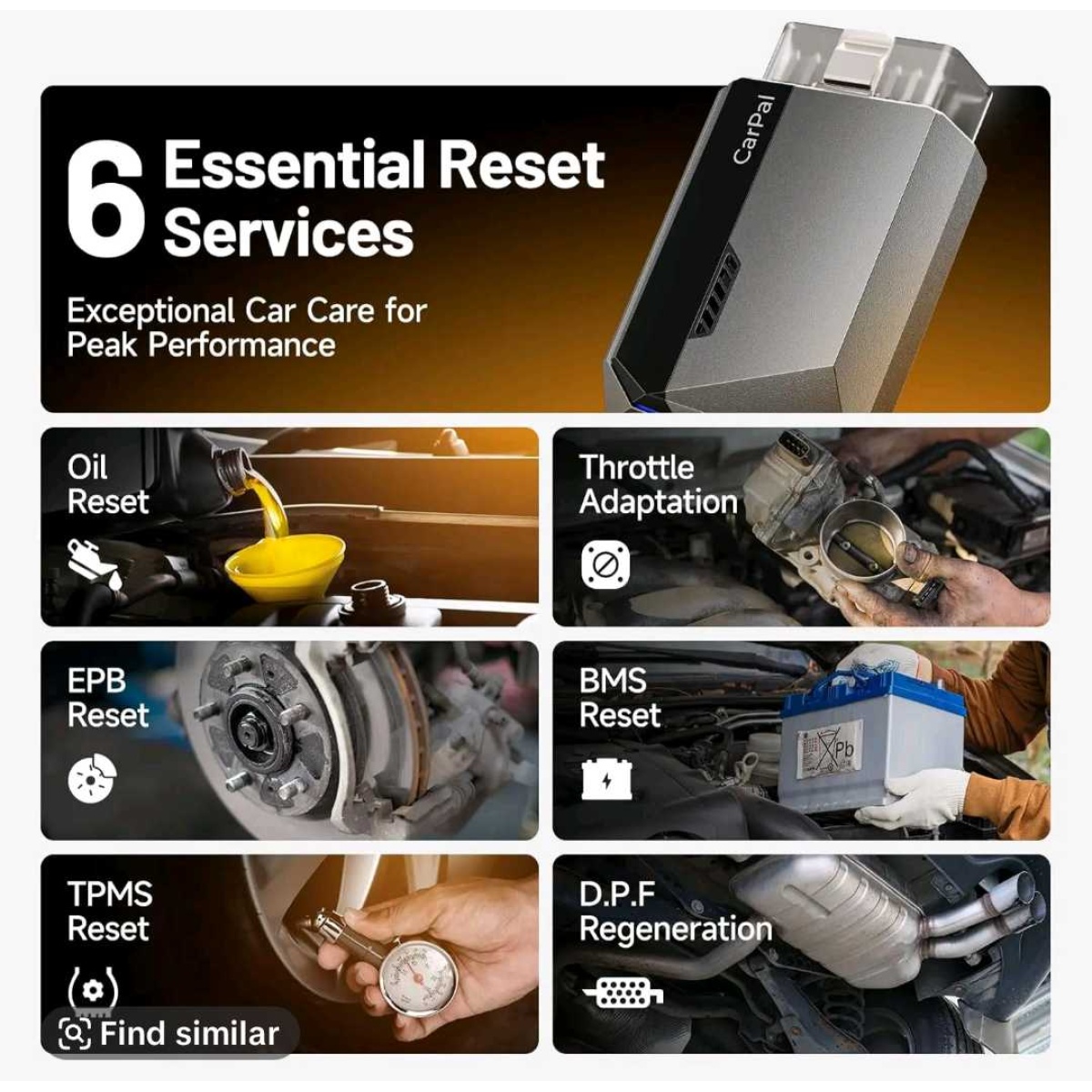 6 Essential Reset Services

Exceptional Car Care for Peak Performance

CarPal

Oil Reset

Throttle Adaptation

EPB Reset

BMS Reset

Pb

TPMS Reset

D.P.F Regeneration

Find similar