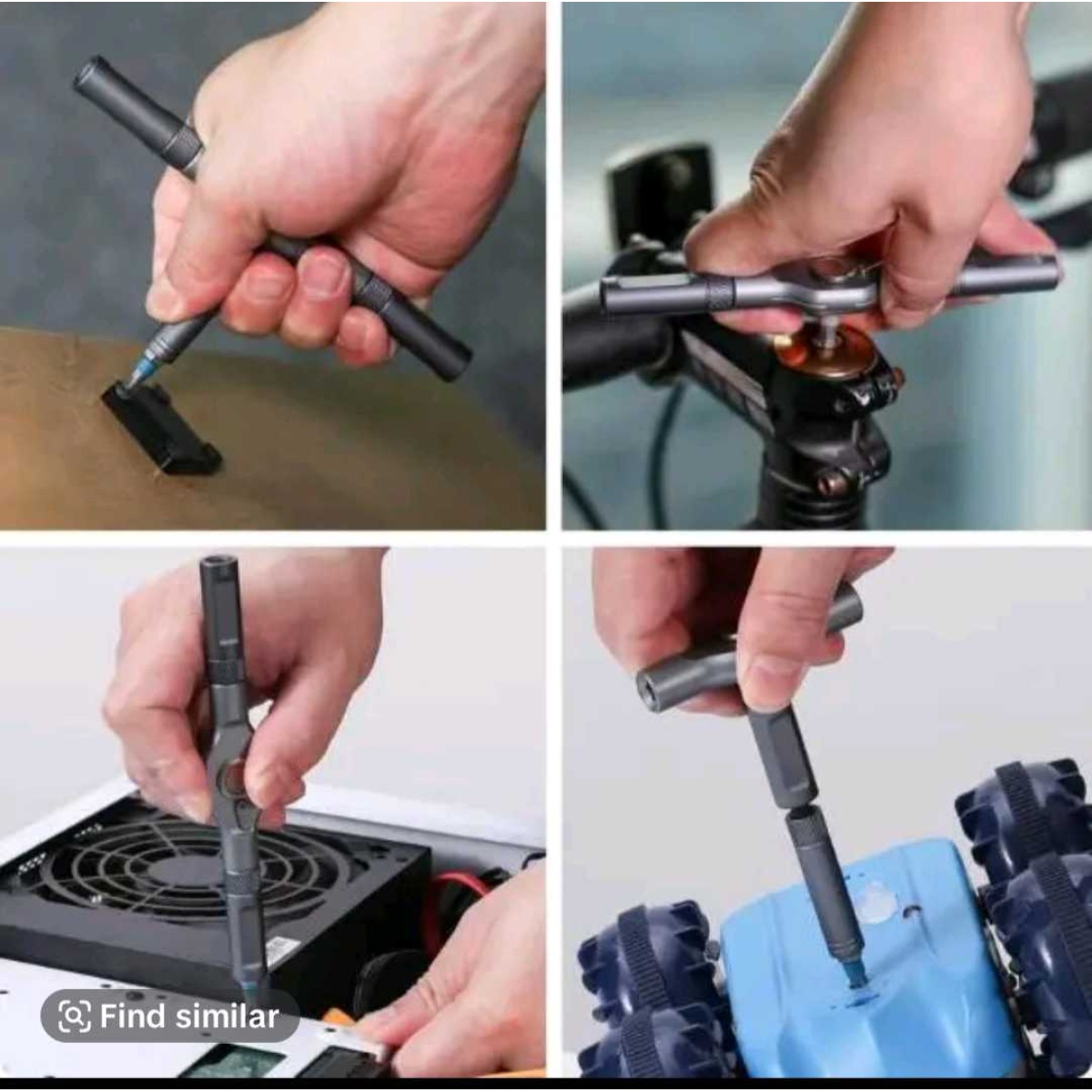 Find similar