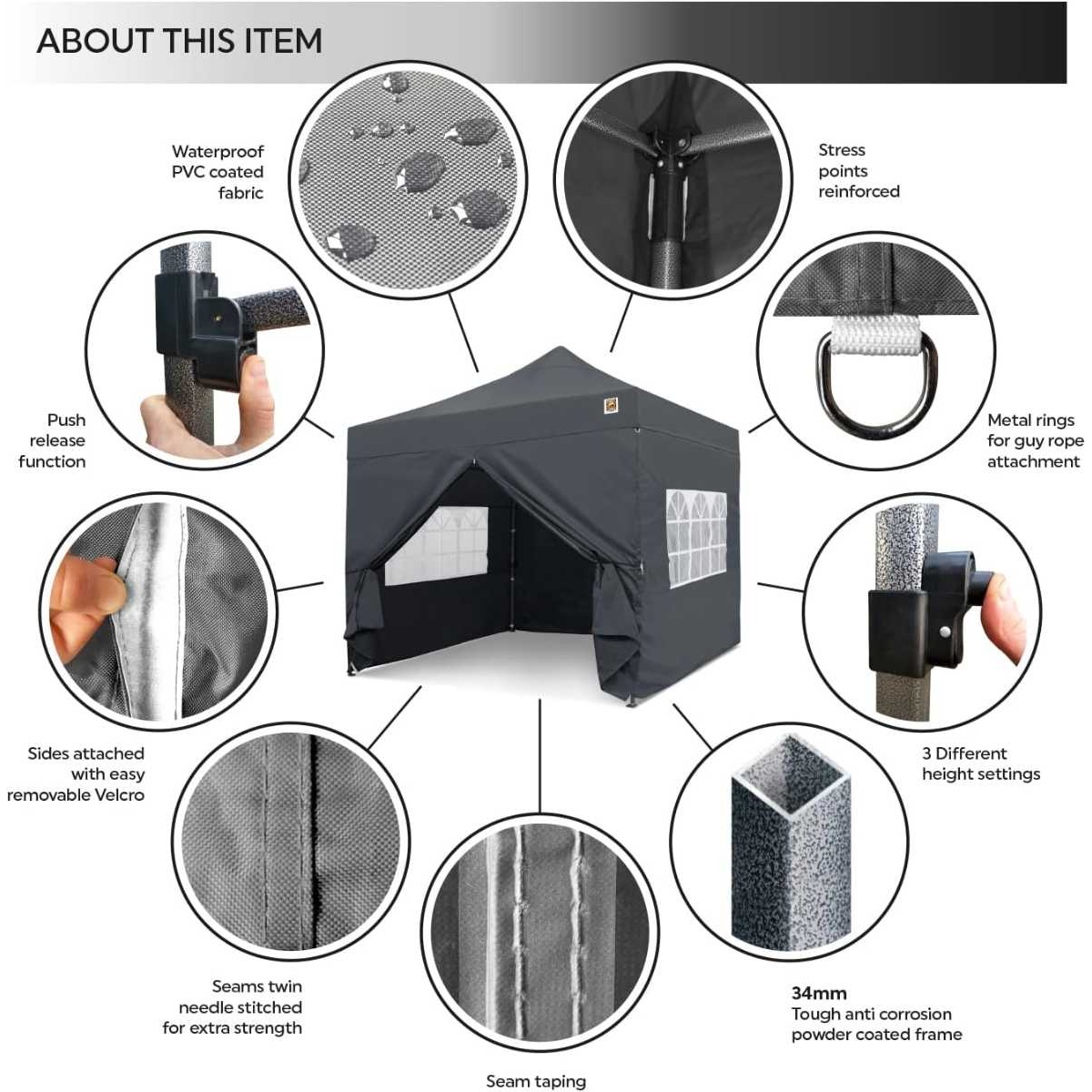 ABOUT THIS ITEM

Waterproof PVC coated fabric

Stress points reinforced

Push release function

Metal rings for guy rope attachment

Sides attached with easy removable Velcro

3 Different height settings

Seams twin needle stitched for extra strength

34mm
Tough anti corrosion powder coated frame

Seam taping